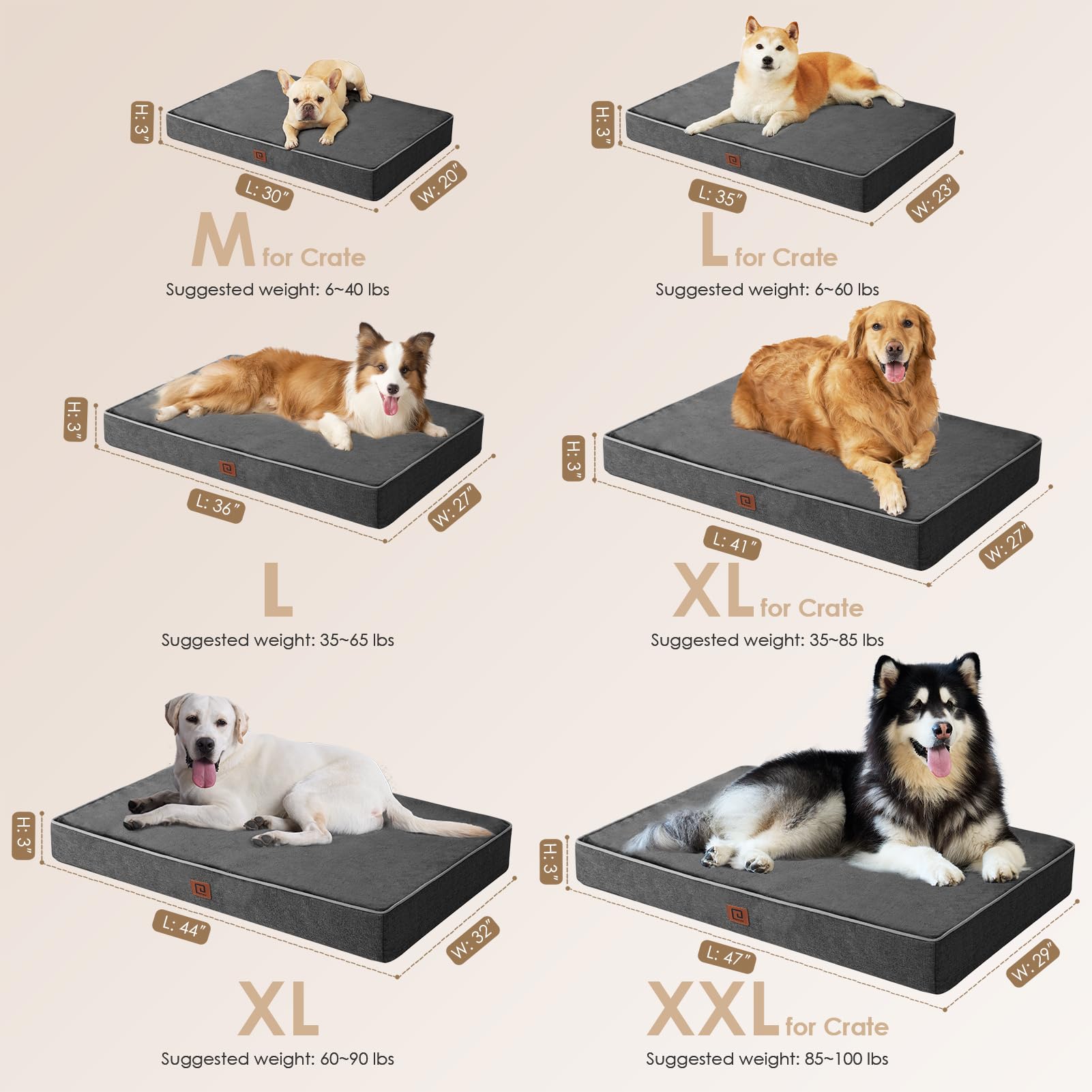 H: 3"
L: 30"
W: 20"
M for Crate
Suggested weight: 6~40 lbs

H: 3"
L: 35"
W: 23"
L for Crate
Suggested weight: 6~60 lbs

H: 3"
L: 36"
W: 27"
L
Suggested weight: 35~65 lbs

H: 3"
L: 41"
W: 27"
XL for Crate
Suggested weight: 35~85 lbs

H: 3"
L: 44"
W: 32"
XL
Suggested weight: 60~90 lbs

H: 3"
L: 47"
W: 29"
XXL for Crate
Suggested weight: 85~100 lbs