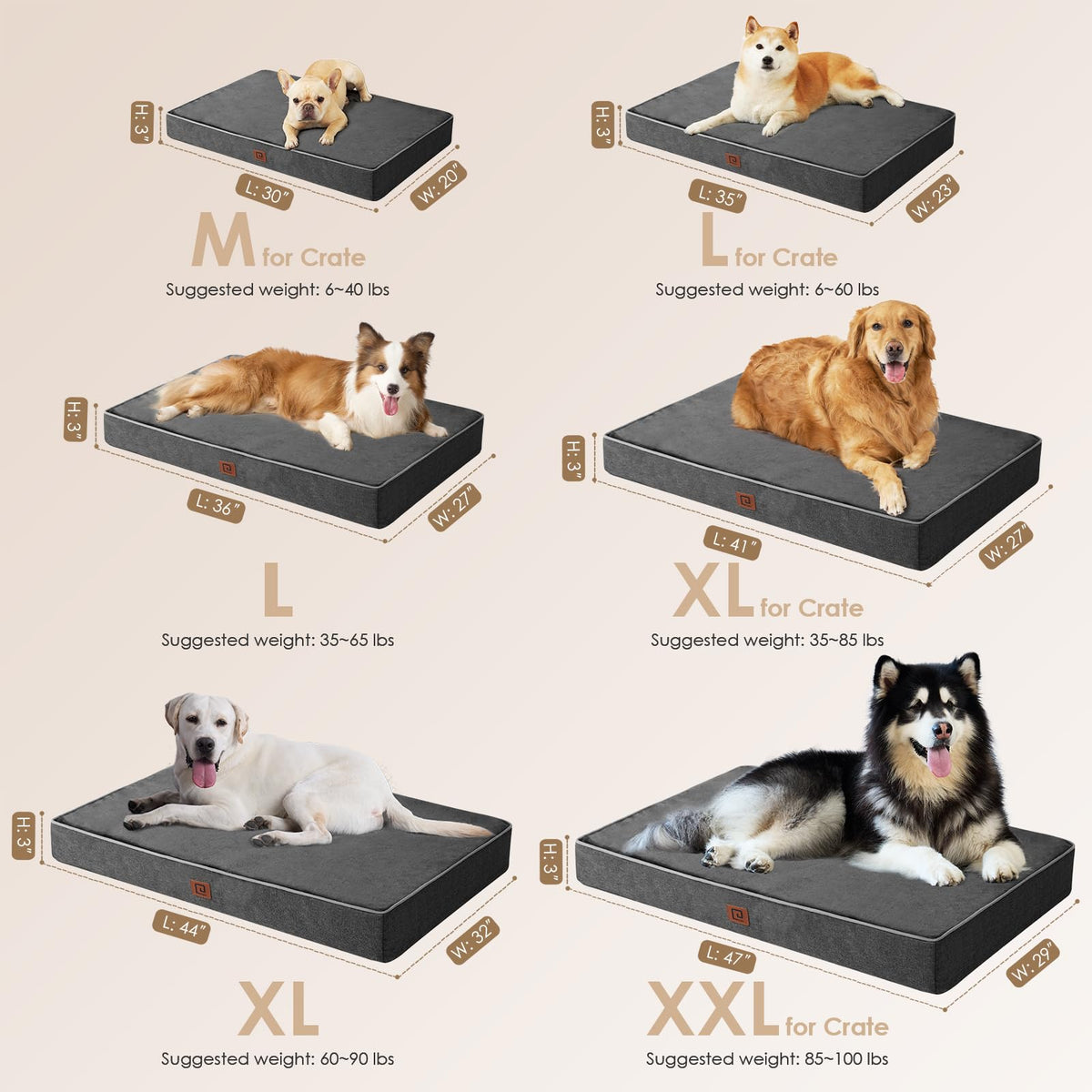 H: 3"
L: 30"
W: 20"
M for Crate
Suggested weight: 6~40 lbs

H: 3"
L: 35"
W: 23"
L for Crate
Suggested weight: 6~60 lbs

H: 3"
L: 36"
W: 27"
L
Suggested weight: 35~65 lbs

H: 3"
L: 41"
W: 27"
XL for Crate
Suggested weight: 35~85 lbs

H: 3"
L: 44"
W: 32"
XL
Suggested weight: 60~90 lbs

H: 3"
L: 47"
W: 29"
XXL for Crate
Suggested weight: 85~100 lbs