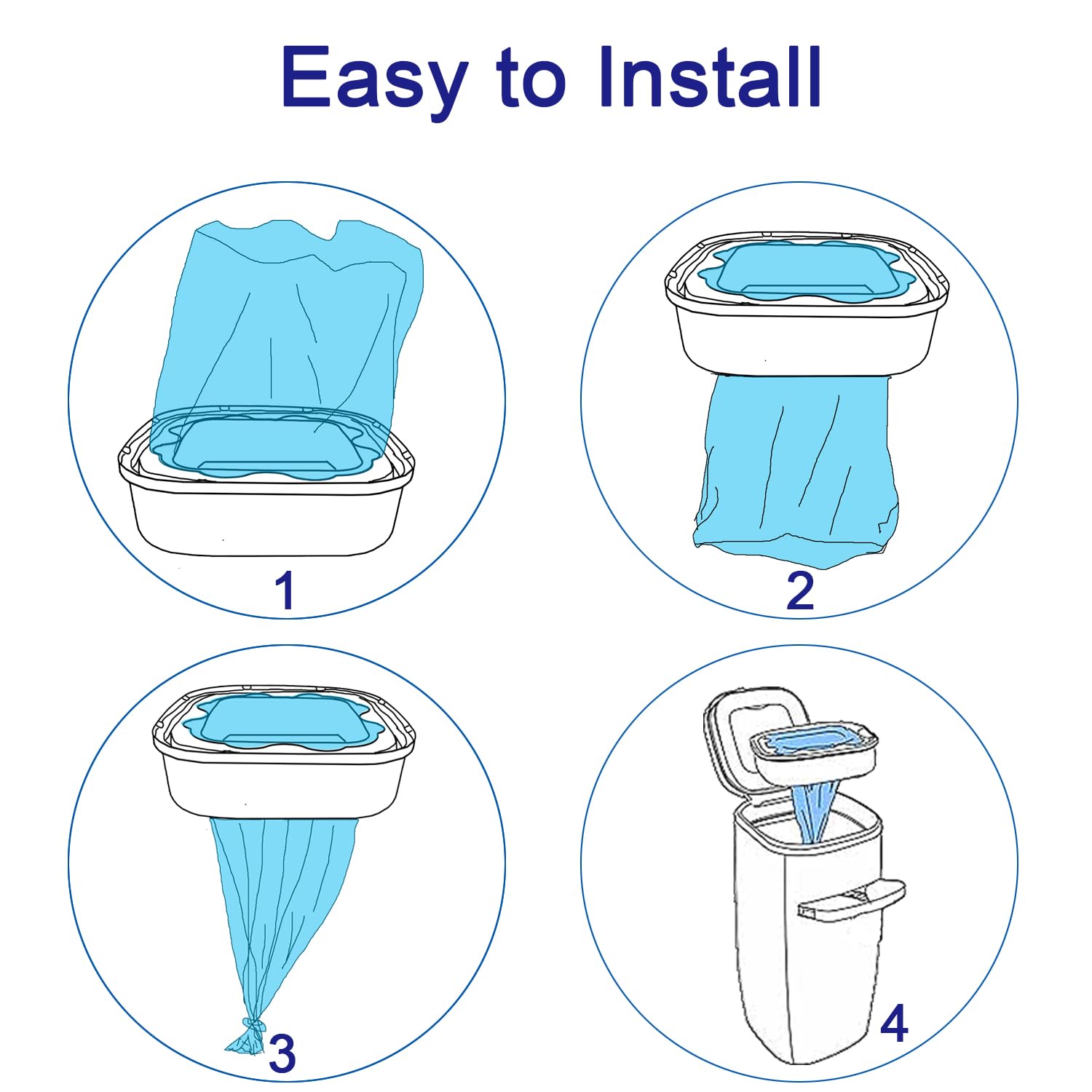 Easy to Install

1

2

3

4