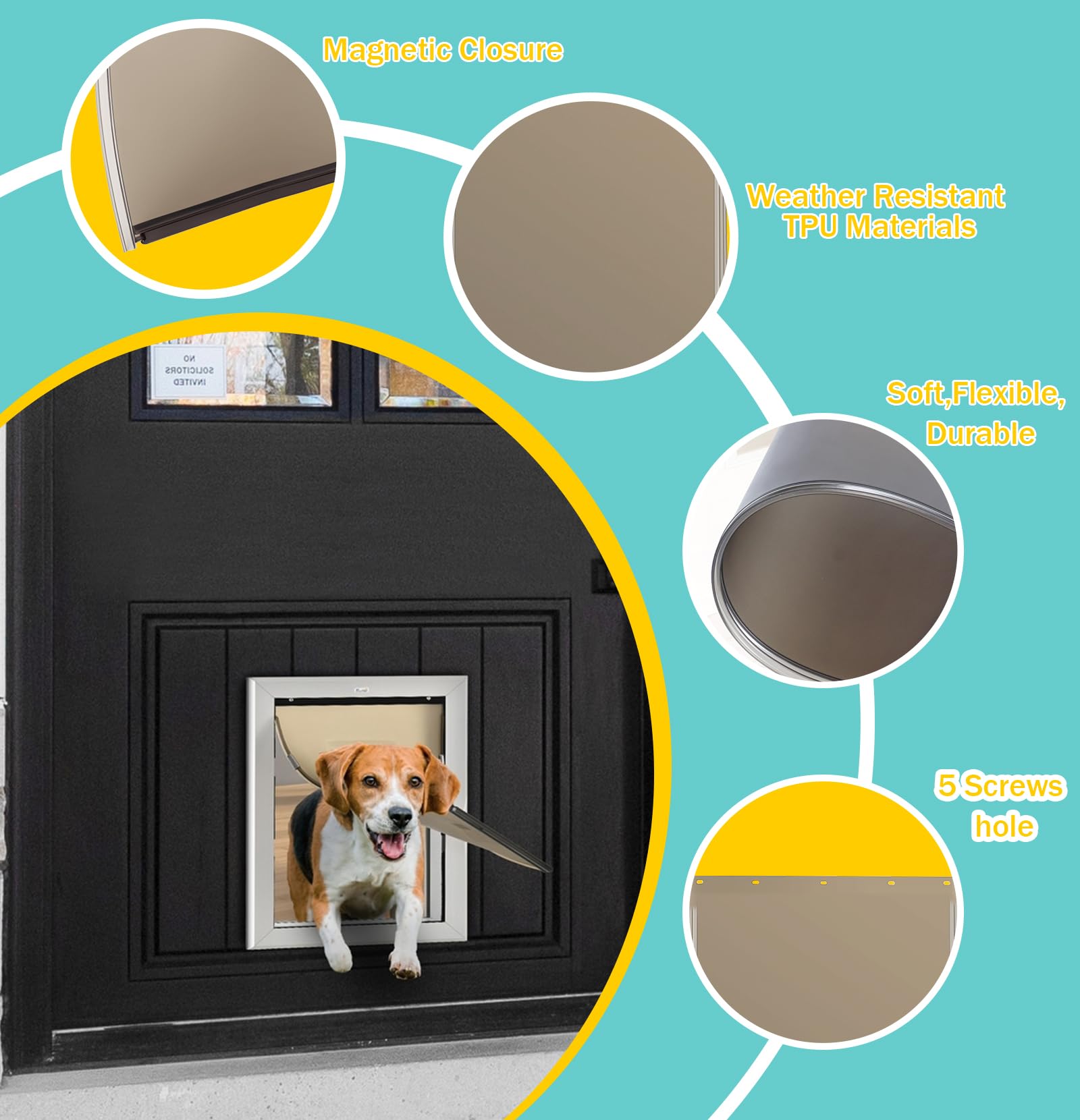 Magnetic Closure

Weather Resistant TPU Materials

Soft,Flexible, Durable

5 Screws hole

NO SOLICITORS INVITED