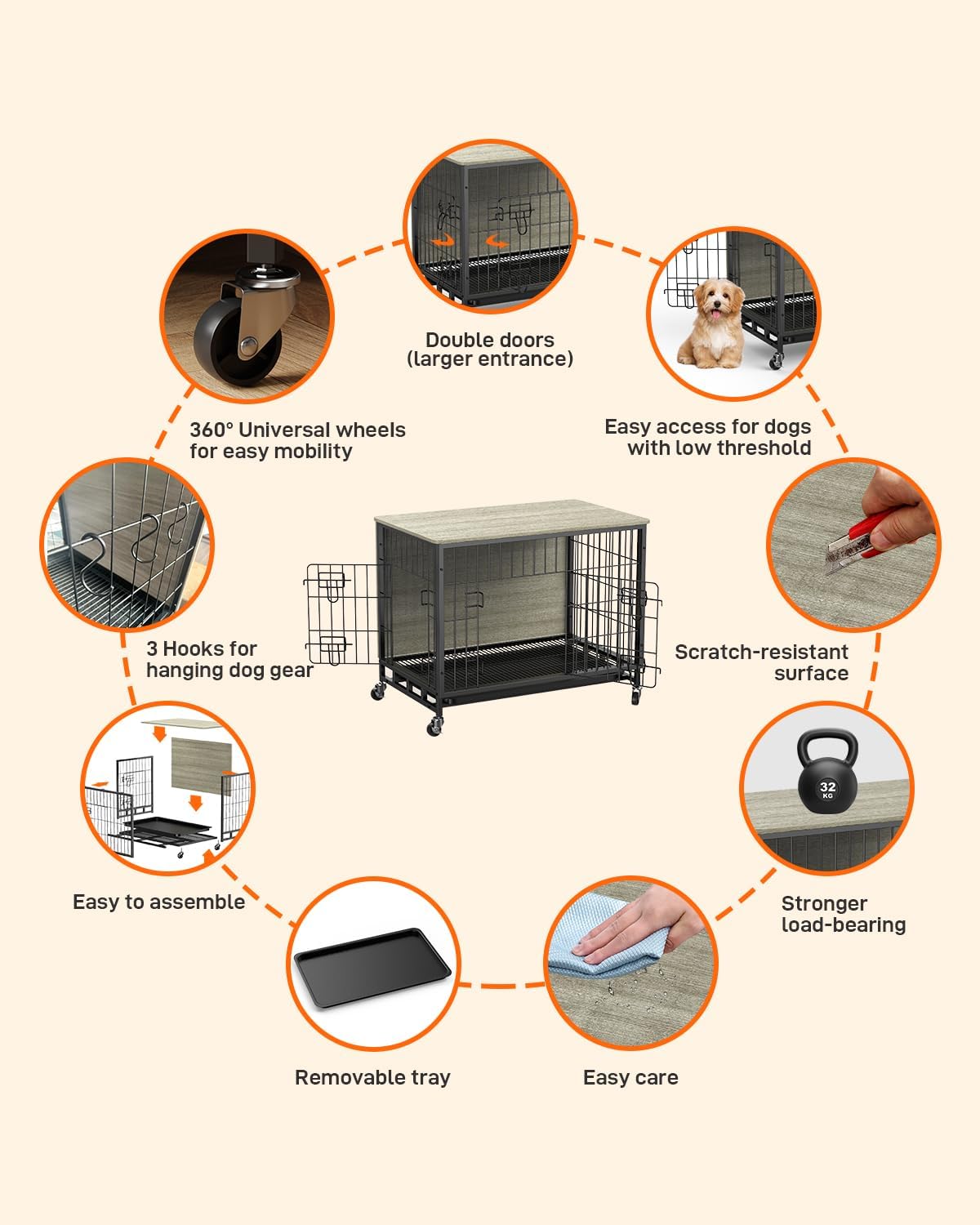 Double doors
(larger entrance)

360° Universal wheels
for easy mobility

Easy access for dogs
with low threshold

3 Hooks for
hanging dog gear

Scratch-resistant
surface

32
KG

Easy to assemble

Stronger
load-bearing

Removable tray

Easy care