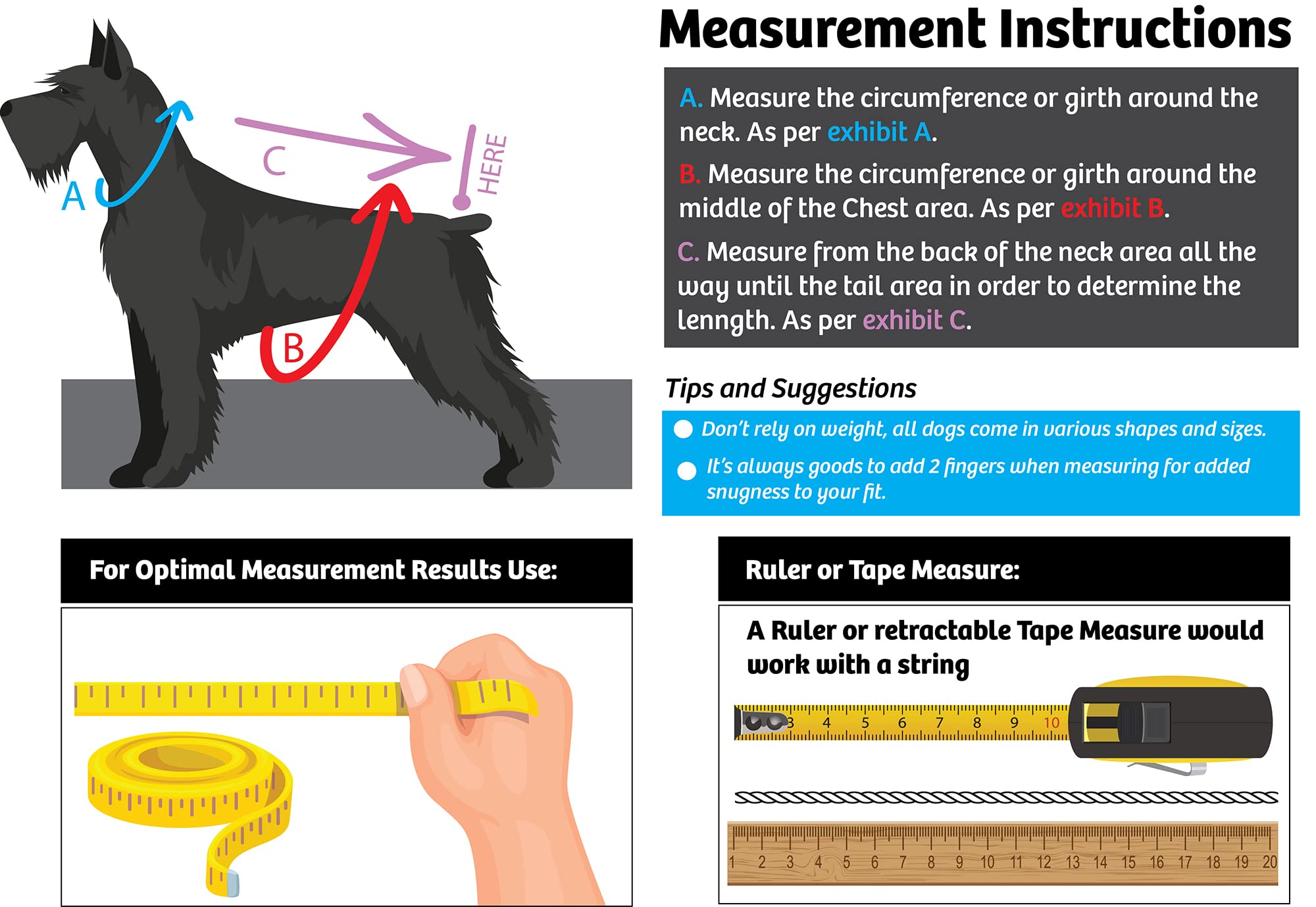 A

C

HERE

B

Measurement Instructions

A. Measure the circumference or girth around the neck. As per exhibit A.

B. Measure the circumference or girth around the middle of the Chest area. As per exhibit B.

C. Measure from the back of the neck area all the way until the tail area in order to determine the lenngth. As per exhibit C.

Tips and Suggestions

Don't rely on weight, all dogs come in various shapes and sizes.

It's always goods to add 2 fingers when measuring for added snugness to your fit.

For Optimal Measurement Results Use:

Ruler or Tape Measure:

A Ruler or retractable Tape Measure would work with a string

3 4 5 6 7 8 9 10

1 2 3 4 5 6 7 8 9 10 11 12 13 14 15 16 17 18 19 20