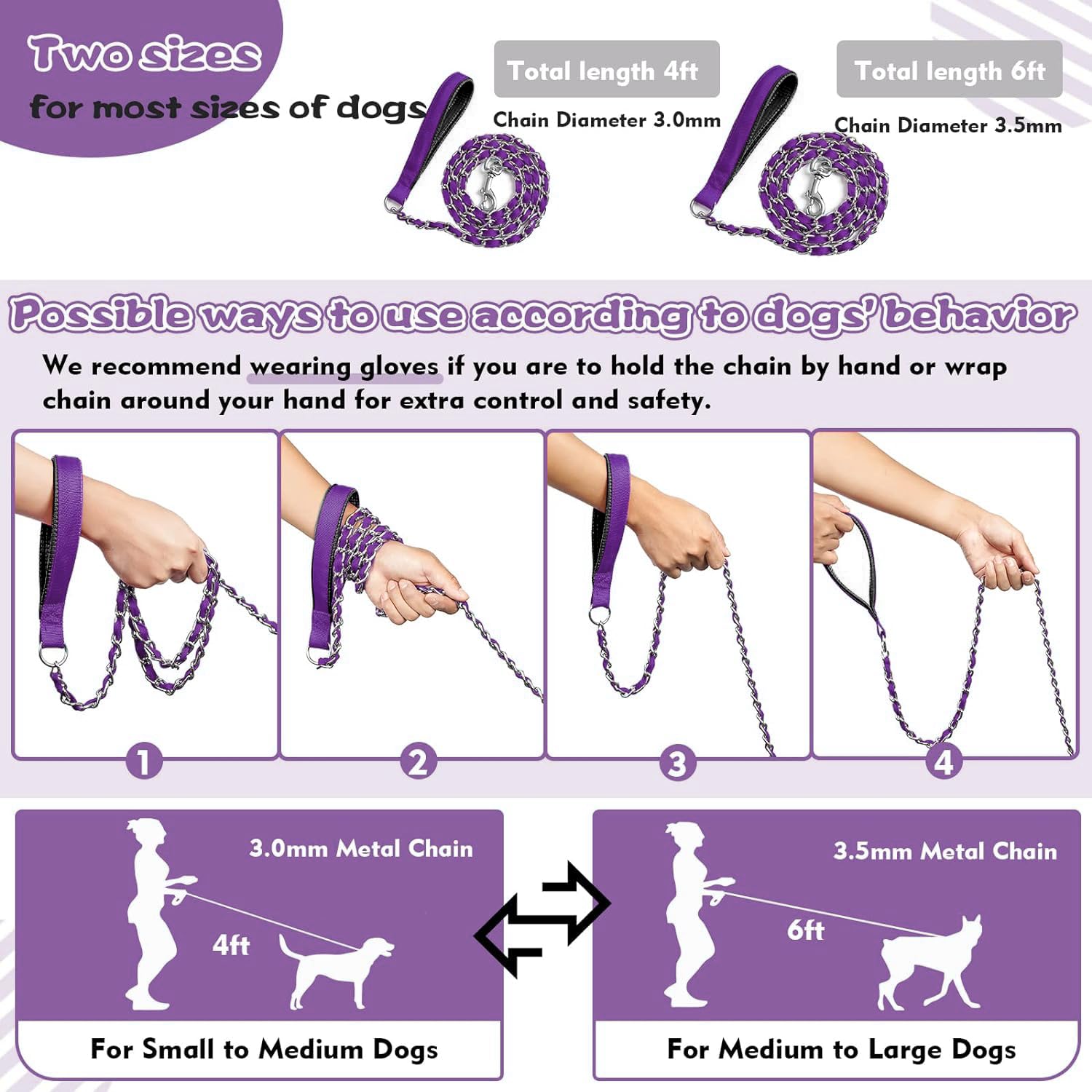 Two sizes
for most sizes of dogs

Total length 4ft
Chain Diameter 3.0mm

Total length 6ft
Chain Diameter 3.5mm

Possible ways to use according to dogs' behavior

We recommend wearing gloves if you are to hold the chain by hand or wrap chain around your hand for extra control and safety.

1

2

3

4

3.0mm Metal Chain
4ft
For Small to Medium Dogs

3.5mm Metal Chain
6ft
For Medium to Large Dogs