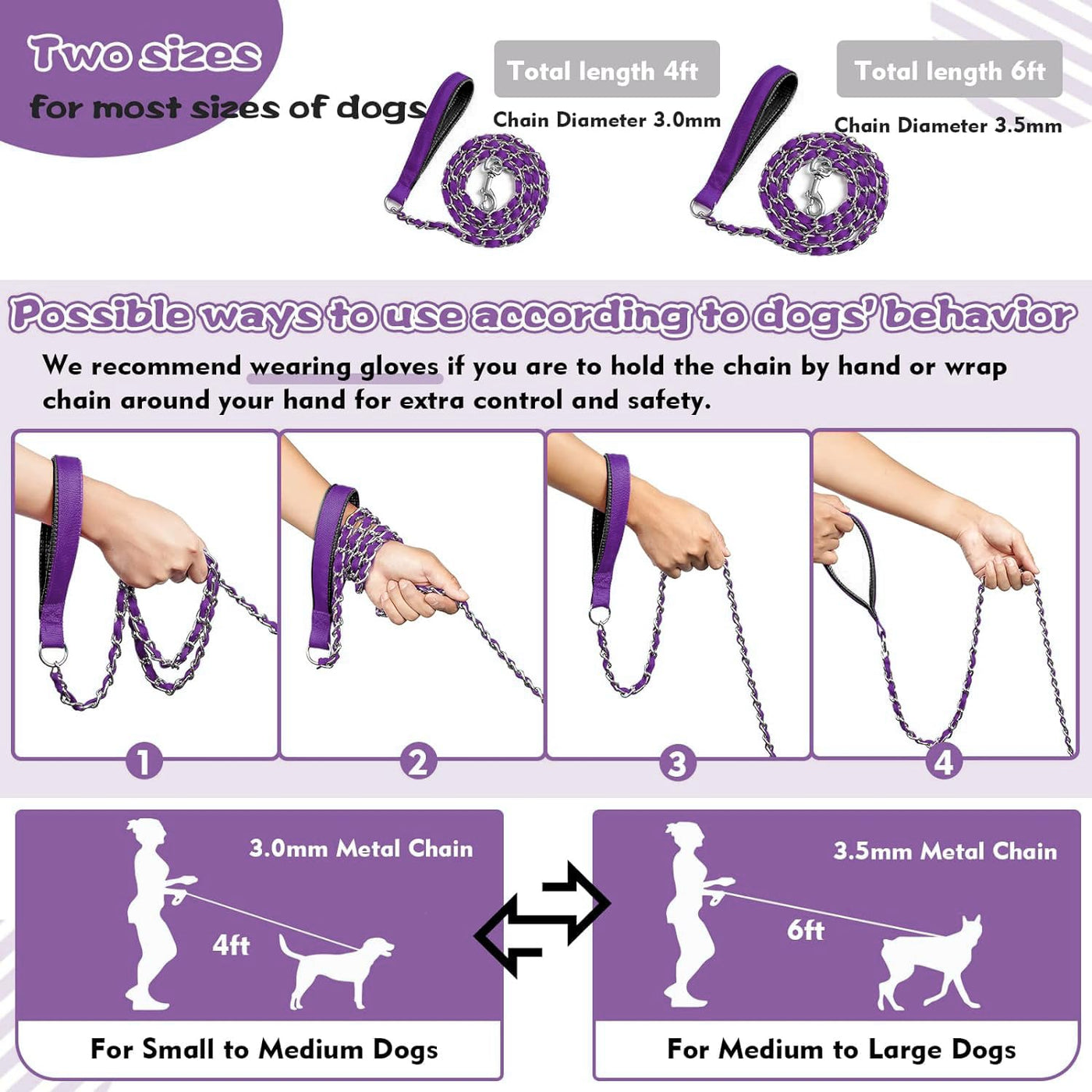 Two sizes
for most sizes of dogs

Total length 4ft
Chain Diameter 3.0mm

Total length 6ft
Chain Diameter 3.5mm

Possible ways to use according to dogs' behavior

We recommend wearing gloves if you are to hold the chain by hand or wrap chain around your hand for extra control and safety.

1
2
3
4

3.0mm Metal Chain
4ft
For Small to Medium Dogs

3.5mm Metal Chain
6ft
For Medium to Large Dogs