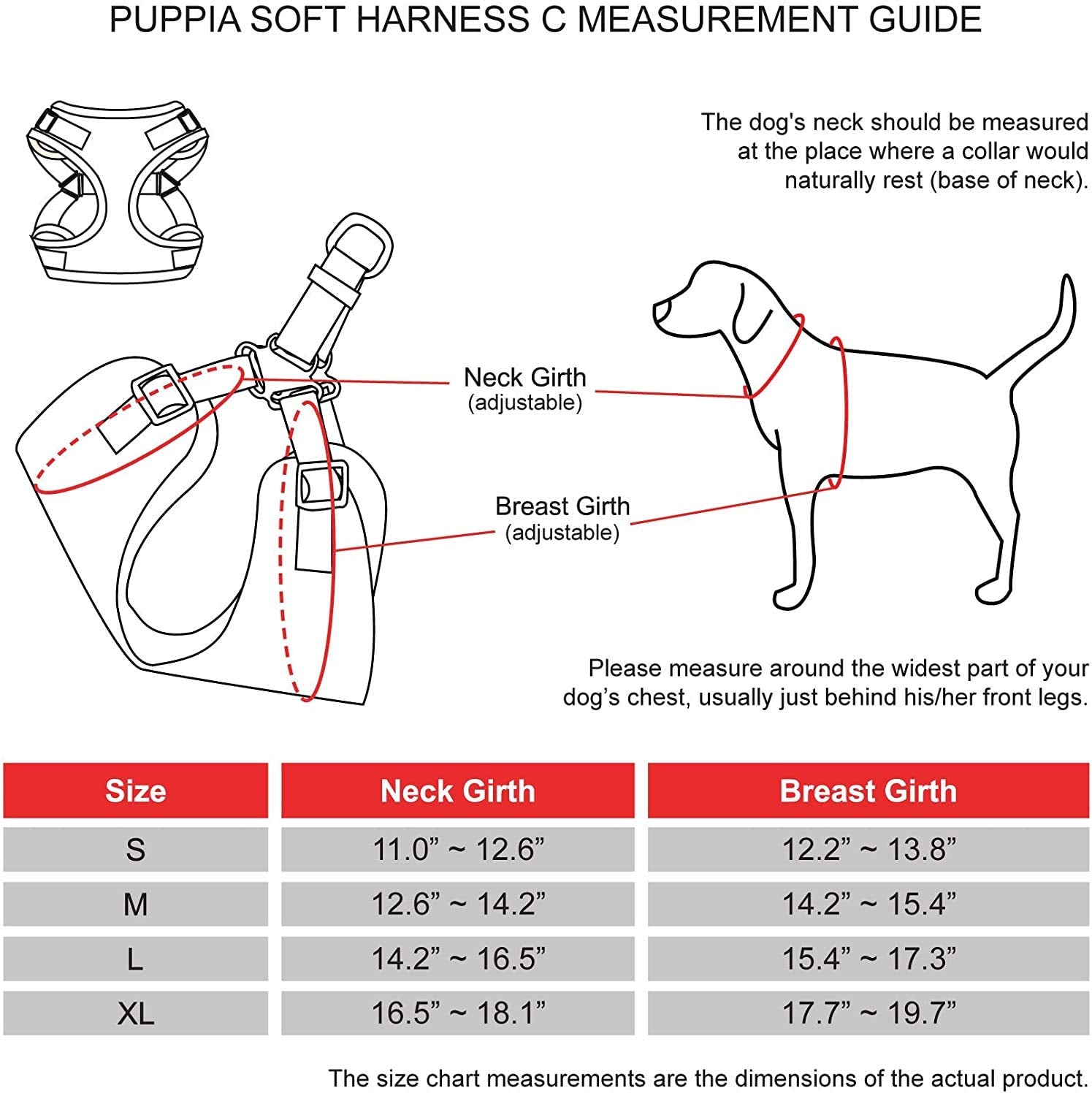 PUPPIA SOFT HARNESS C MEASUREMENT GUIDE

The dog's neck should be measured at the place where a collar would naturally rest (base of neck).

Neck Girth
(adjustable)

Breast Girth
(adjustable)

Please measure around the widest part of your dog's chest, usually just behind his/her front legs.

| Size | Neck Girth | Breast Girth |
|---|---|---|
| S | 11.0" ~ 12.6" | 12.2" ~ 13.8" |
| M | 12.6" ~ 14.2" | 14.2" ~ 15.4" |
| L | 14.2" ~ 16.5" | 15.4" ~ 17.3" |
| XL | 16.5" ~ 18.1" | 17.7" ~ 19.7" |

The size chart measurements are the dimensions of the actual product.