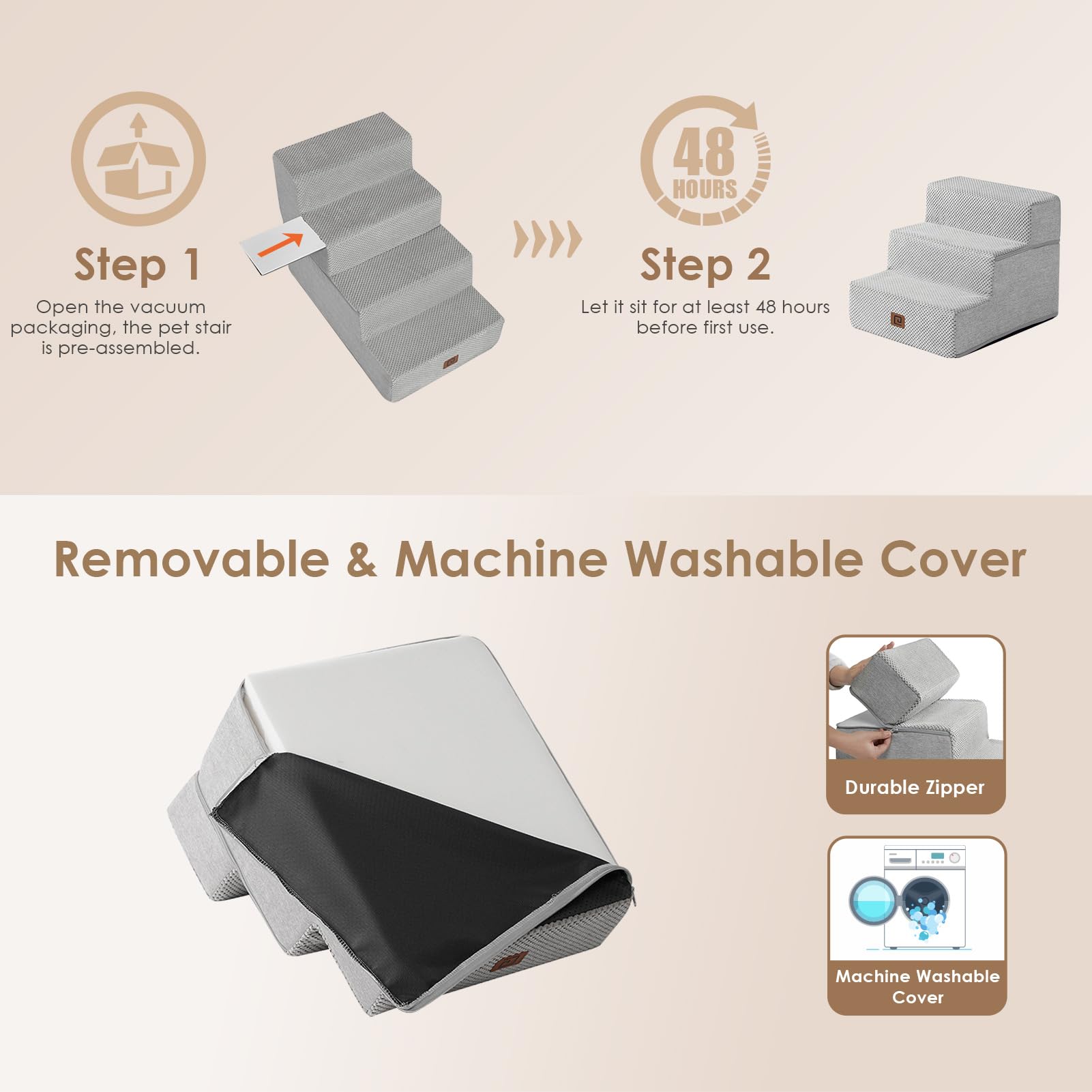 Step 1
Open the vacuum packaging, the pet stair is pre-assembled.

48 HOURS

Step 2
Let it sit for at least 48 hours before first use.

Removable & Machine Washable Cover

Durable Zipper

Machine Washable Cover