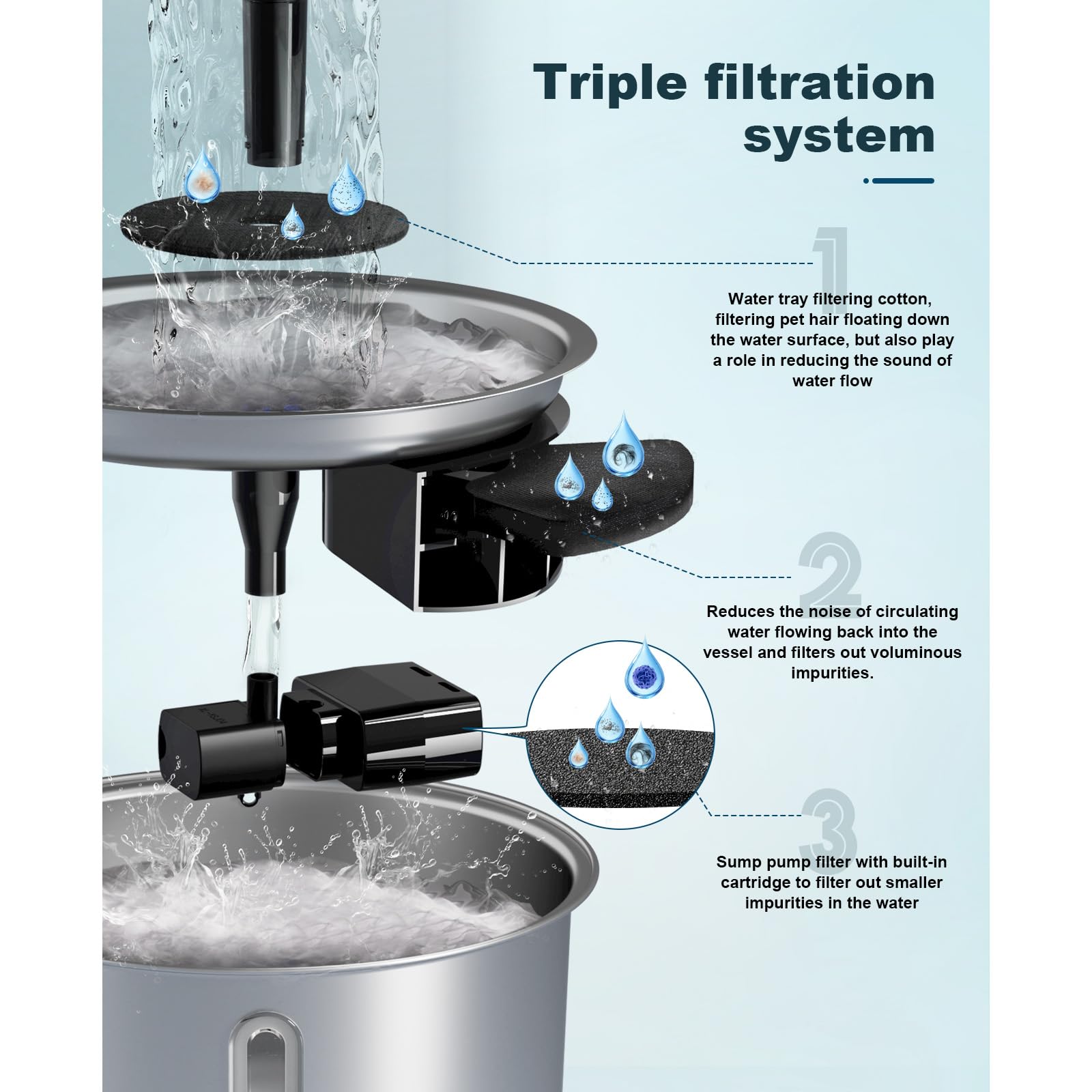 Triple filtration system

1

Water tray filtering cotton, filtering pet hair floating down the water surface, but also play a role in reducing the sound of water flow

2

Reduces the noise of circulating water flowing back into the vessel and filters out voluminous impurities.

3

Sump pump filter with built-in cartridge to filter out smaller impurities in the water