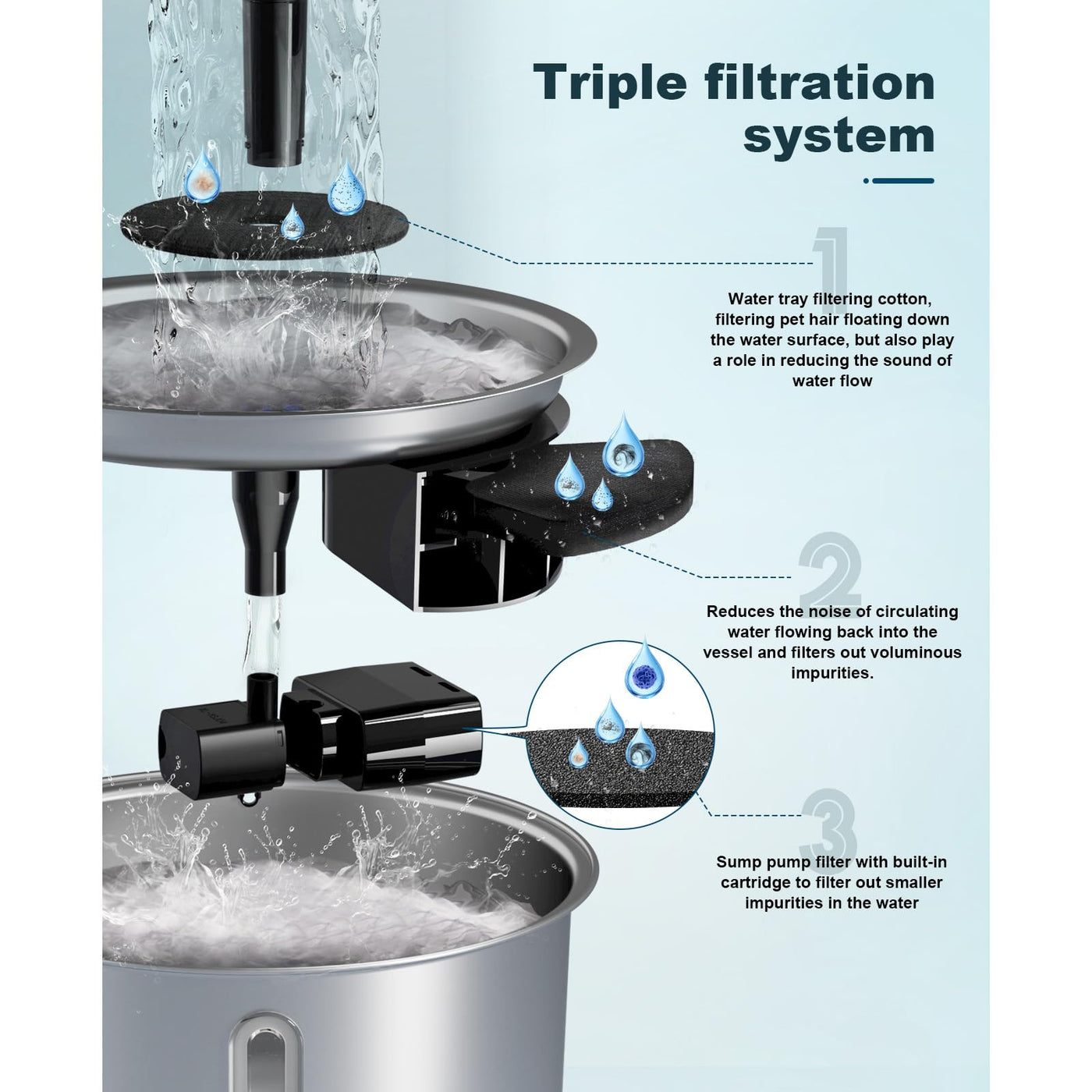 Triple filtration system

1

Water tray filtering cotton, filtering pet hair floating down the water surface, but also play a role in reducing the sound of water flow

2

Reduces the noise of circulating water flowing back into the vessel and filters out voluminous impurities.

3

Sump pump filter with built-in cartridge to filter out smaller impurities in the water