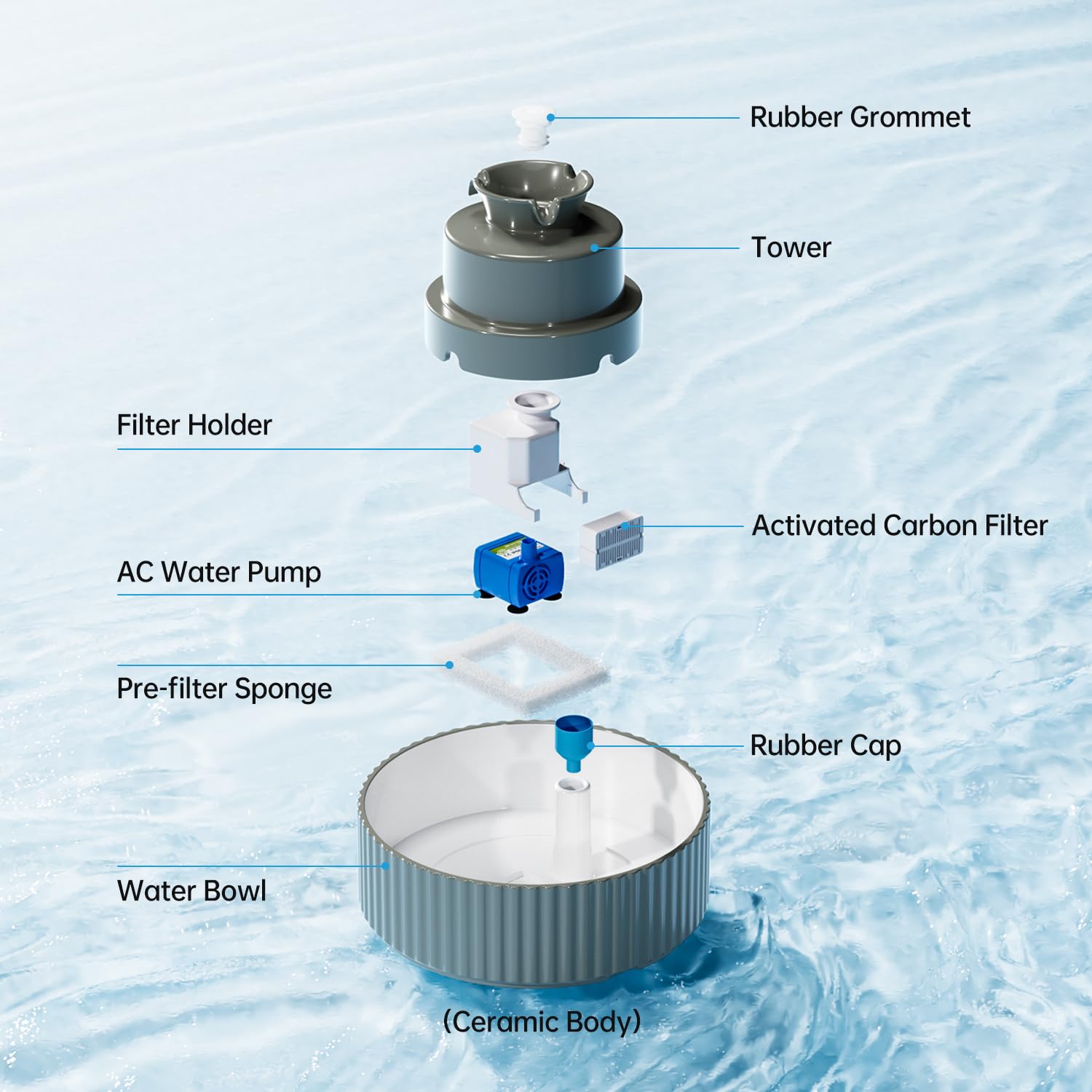 Rubber Grommet

Tower

Filter Holder

Activated Carbon Filter

AC Water Pump

Pre-filter Sponge

Rubber Cap

Water Bowl

(Ceramic Body)