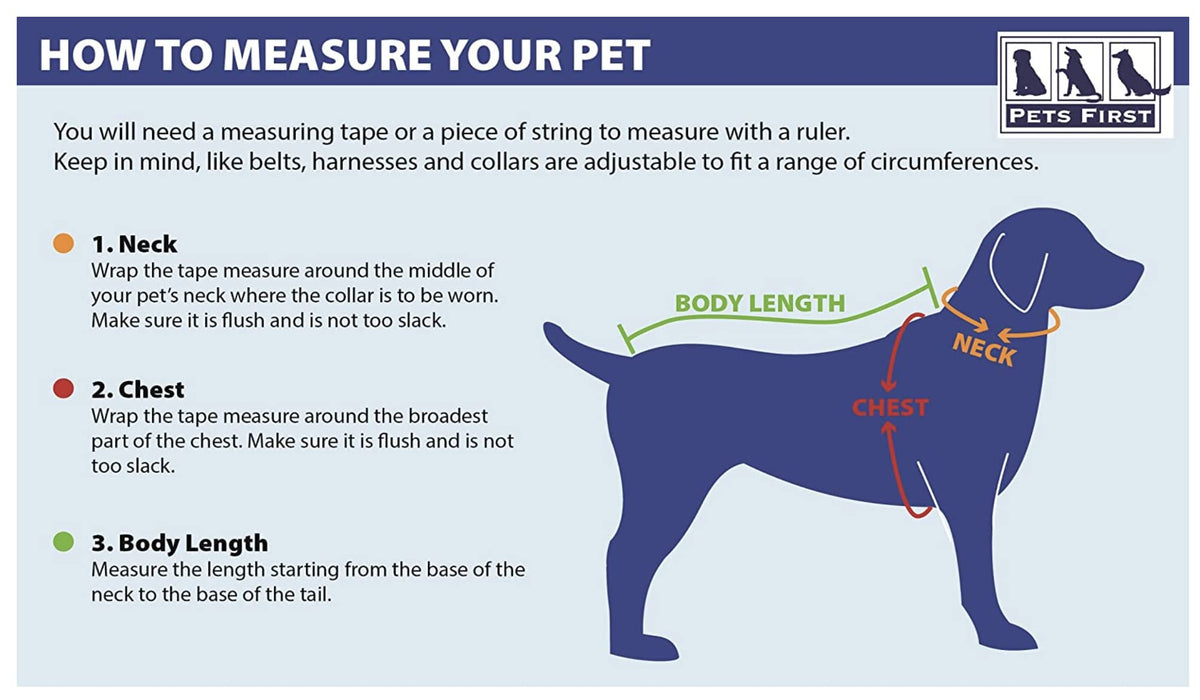 HOW TO MEASURE YOUR PET

PETS FIRST

You will need a measuring tape or a piece of string to measure with a ruler.
Keep in mind, like belts, harnesses and collars are adjustable to fit a range of circumferences.

1. Neck
Wrap the tape measure around the middle of your pet's neck where the collar is to be worn. Make sure it is flush and is not too slack.

2. Chest
Wrap the tape measure around the broadest part of the chest. Make sure it is flush and is not too slack.

3. Body Length
Measure the length starting from the base of the neck to the base of the tail.

BODY LENGTH

NECK

CHEST