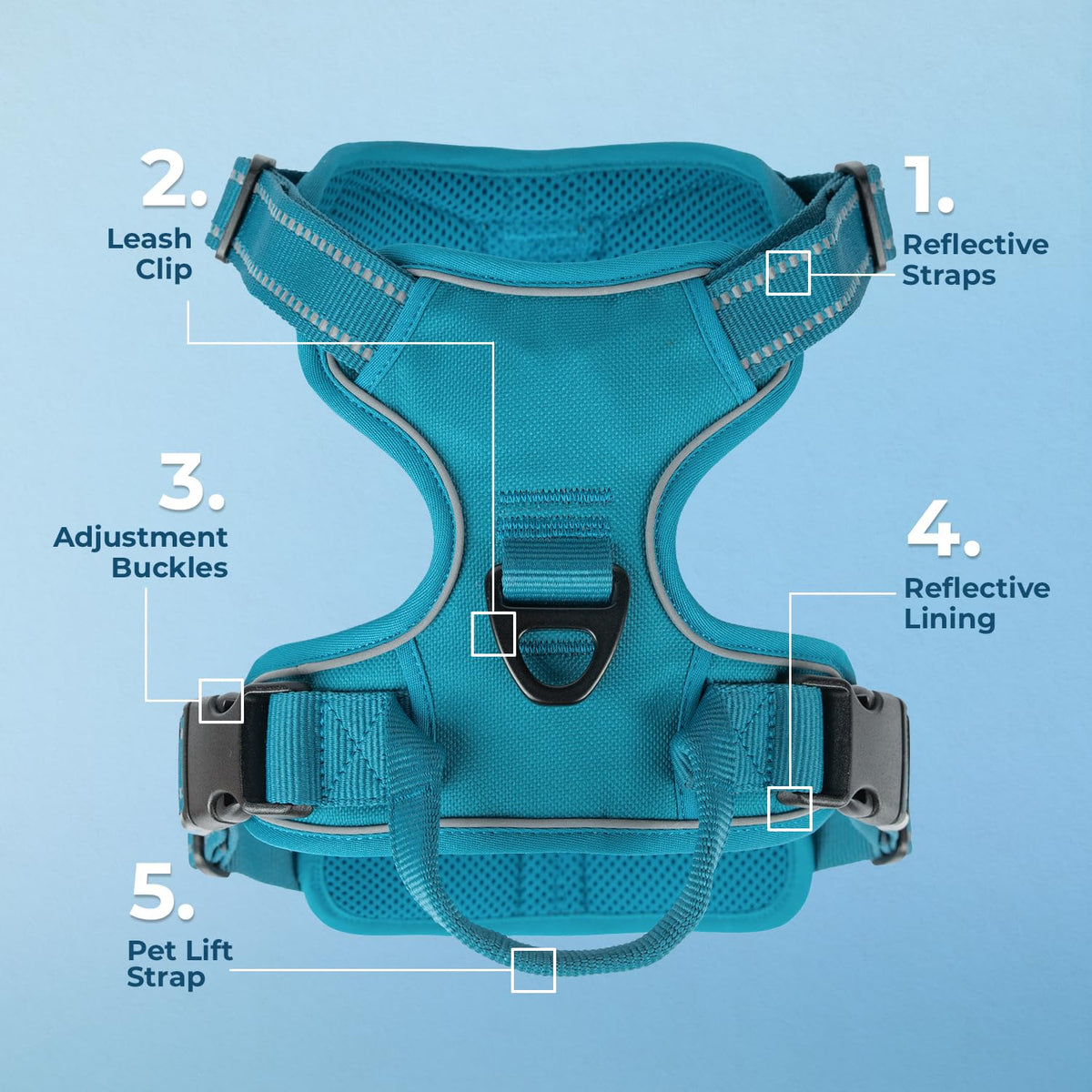 2.
Leash Clip

1.
Reflective Straps

3.
Adjustment Buckles

4.
Reflective Lining

5.
Pet Lift Strap