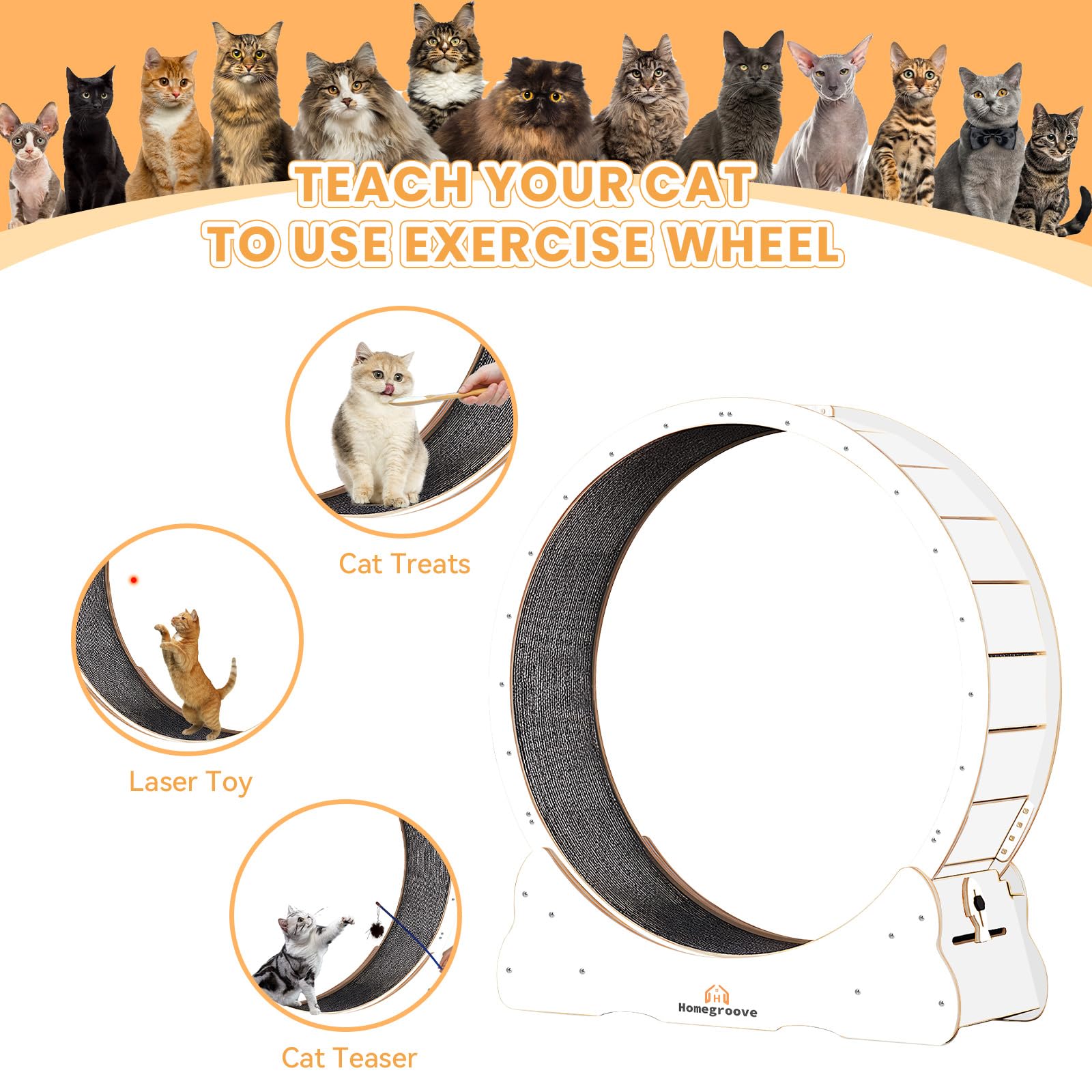 TEACH YOUR CAT TO USE EXERCISE WHEEL

Cat Treats

Laser Toy

Cat Teaser

H
Homegroove