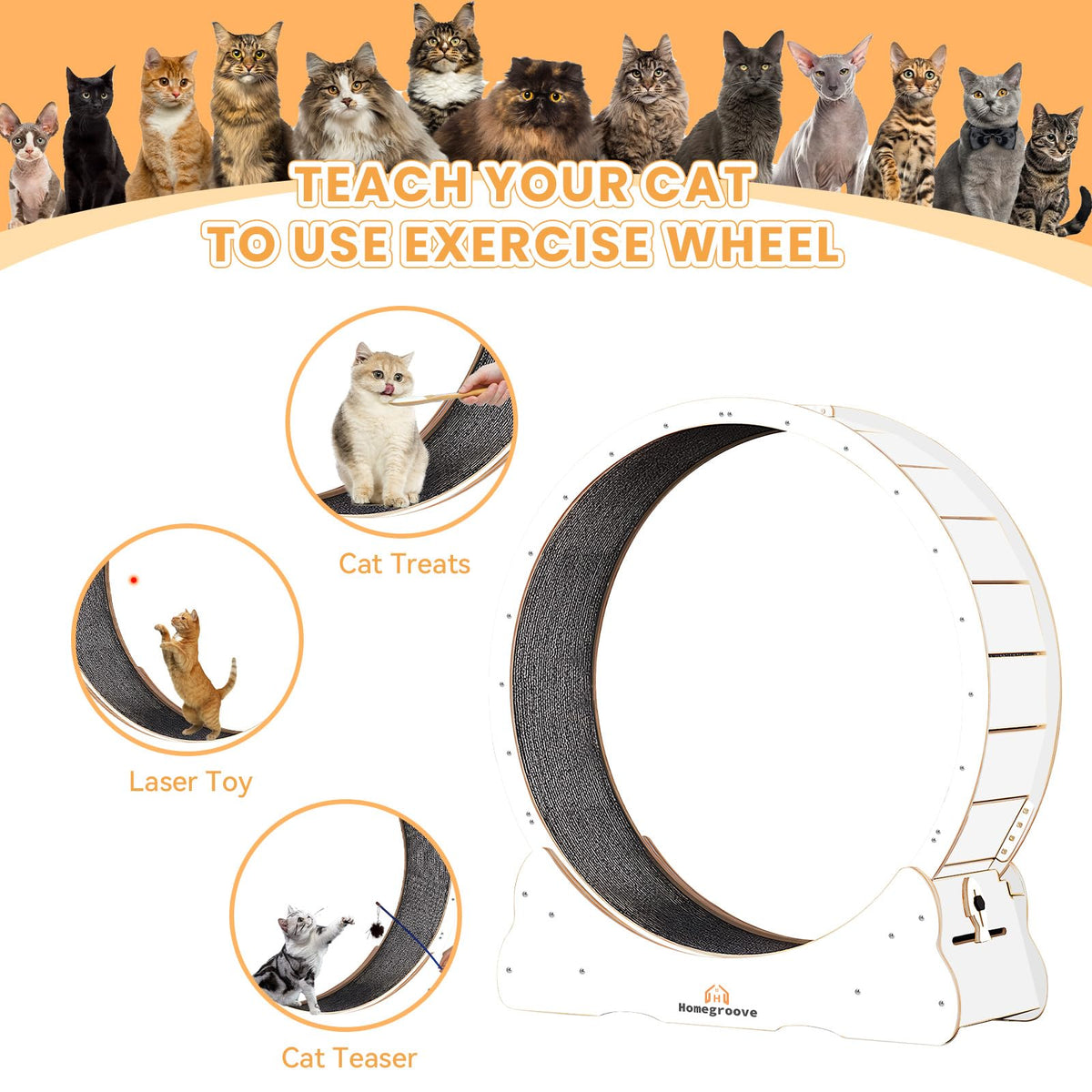 TEACH YOUR CAT TO USE EXERCISE WHEEL

Cat Treats

Laser Toy

Cat Teaser

H

Homegroove