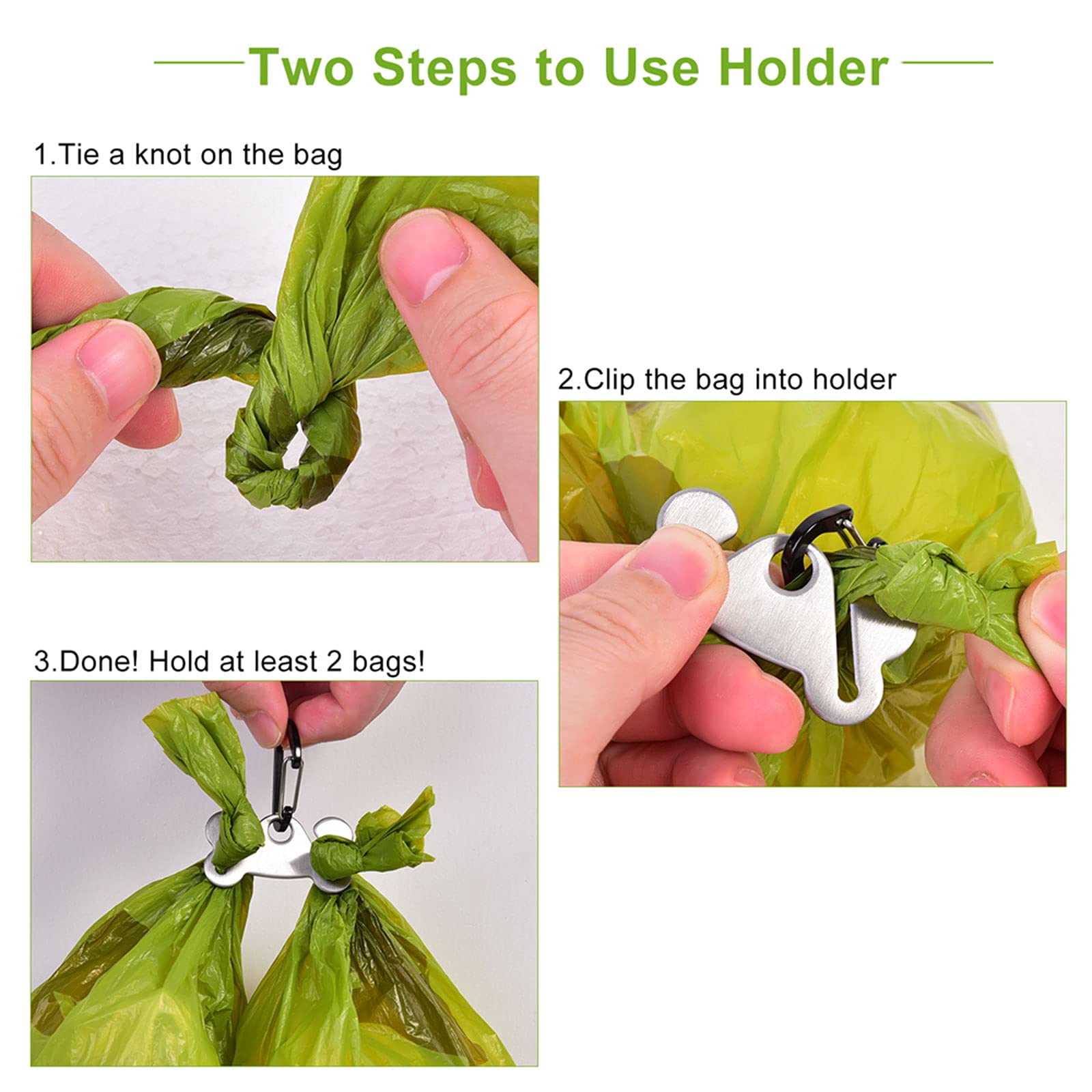 Two Steps to Use Holder

1.Tie a knot on the bag

2.Clip the bag into holder

3.Done! Hold at least 2 bags!