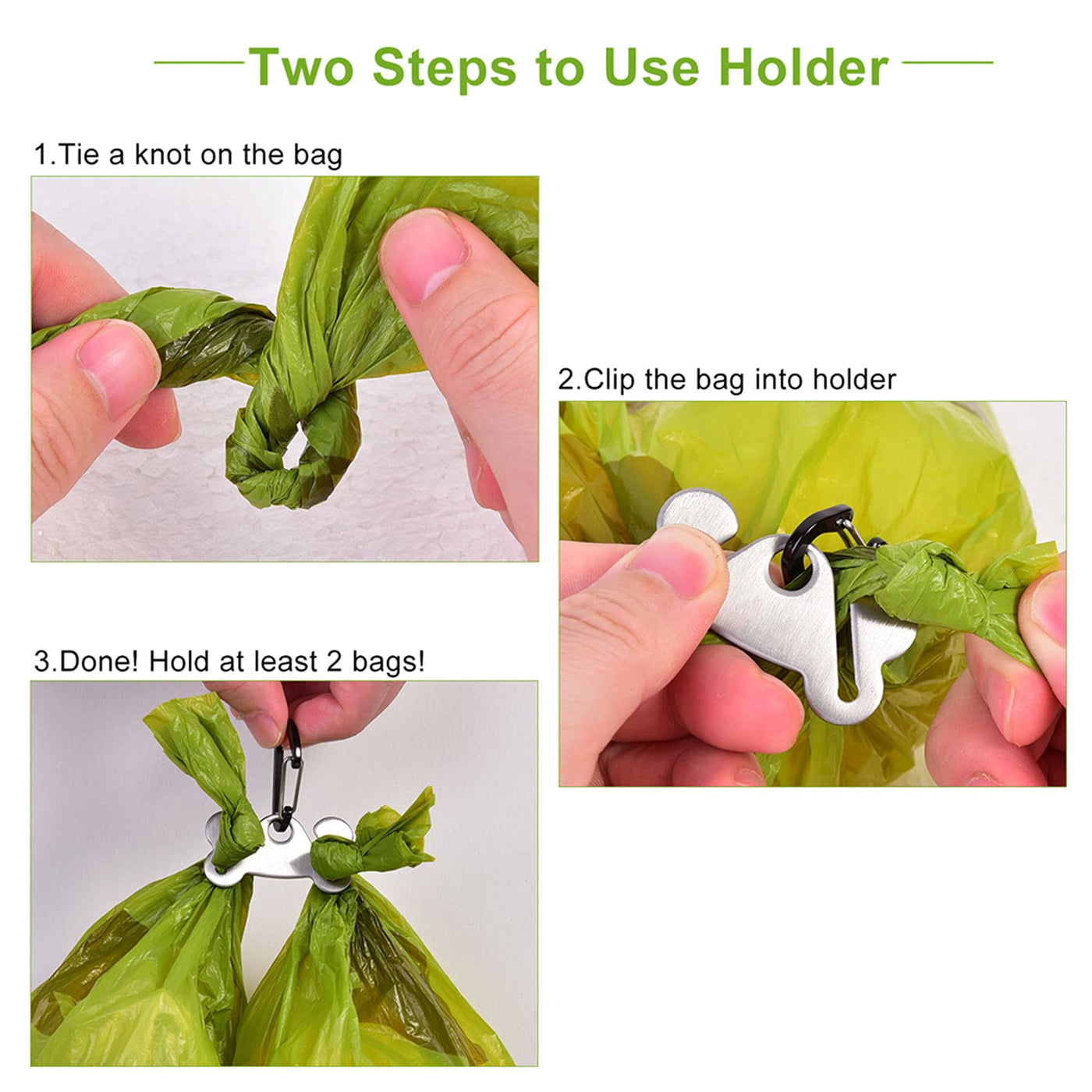 Two Steps to Use Holder

1.Tie a knot on the bag

2.Clip the bag into holder

3.Done! Hold at least 2 bags!