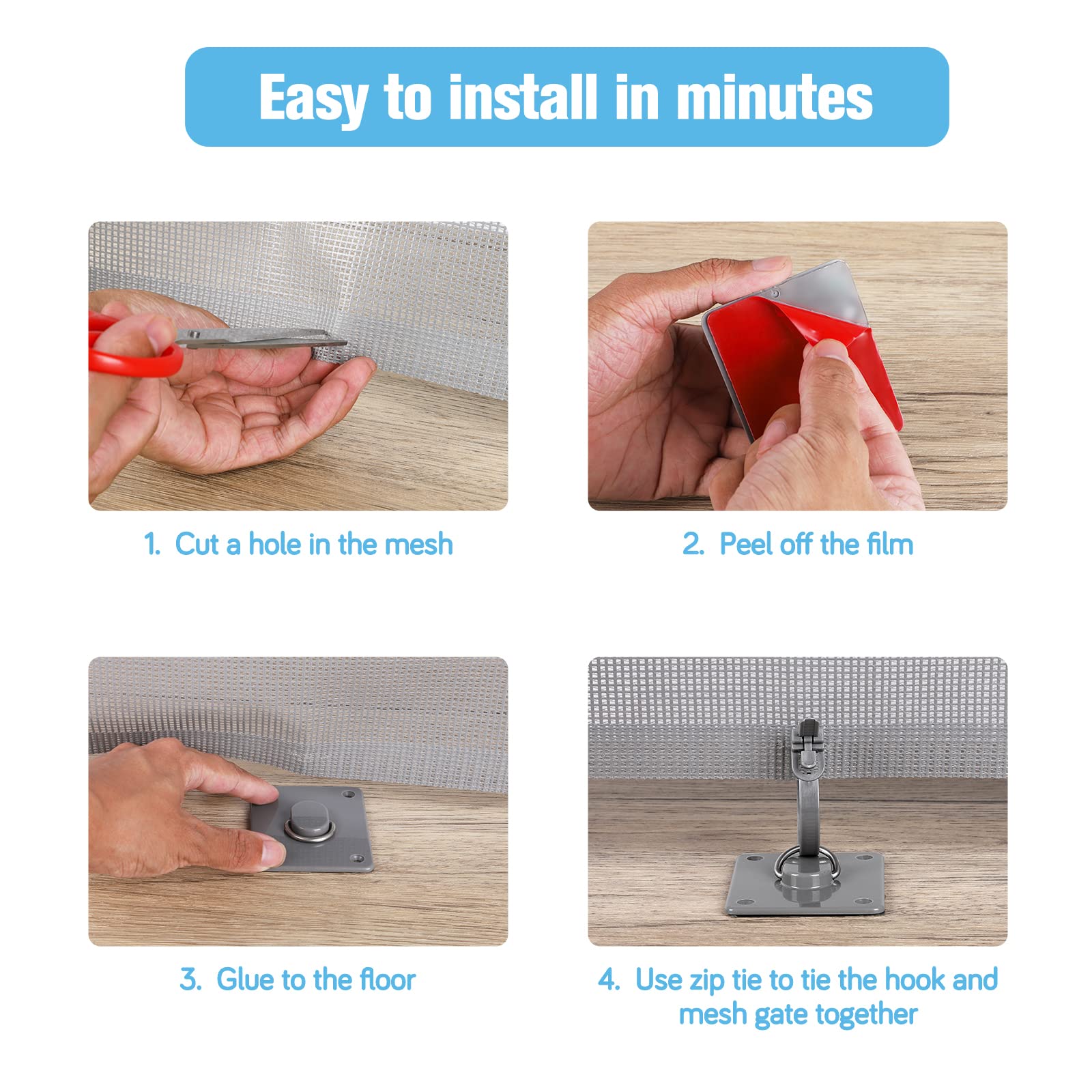 Easy to install in minutes

1. Cut a hole in the mesh

2. Peel off the film

3. Glue to the floor

4. Use zip tie to tie the hook and mesh gate together