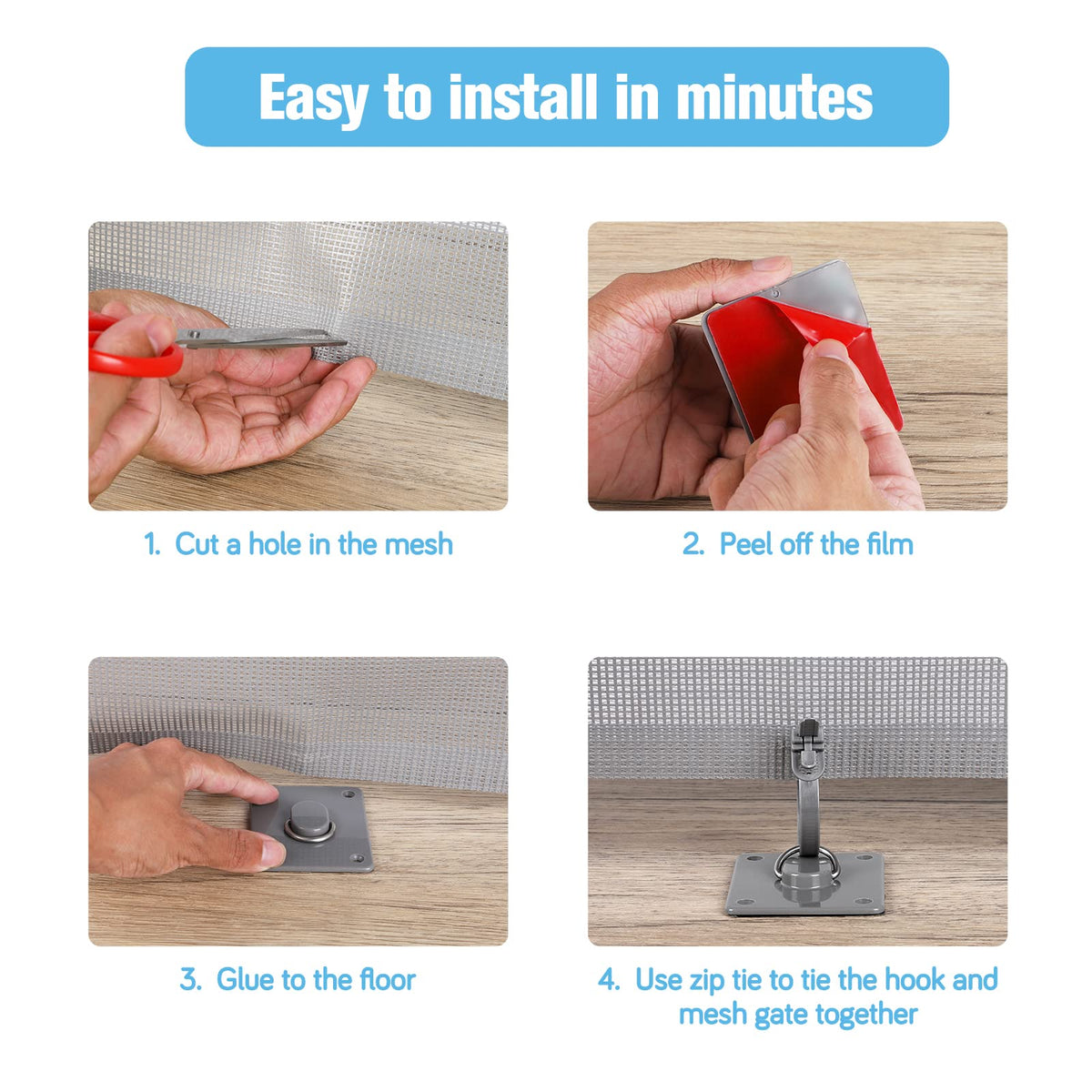 Easy to install in minutes

1. Cut a hole in the mesh

2. Peel off the film

3. Glue to the floor

4. Use zip tie to tie the hook and mesh gate together