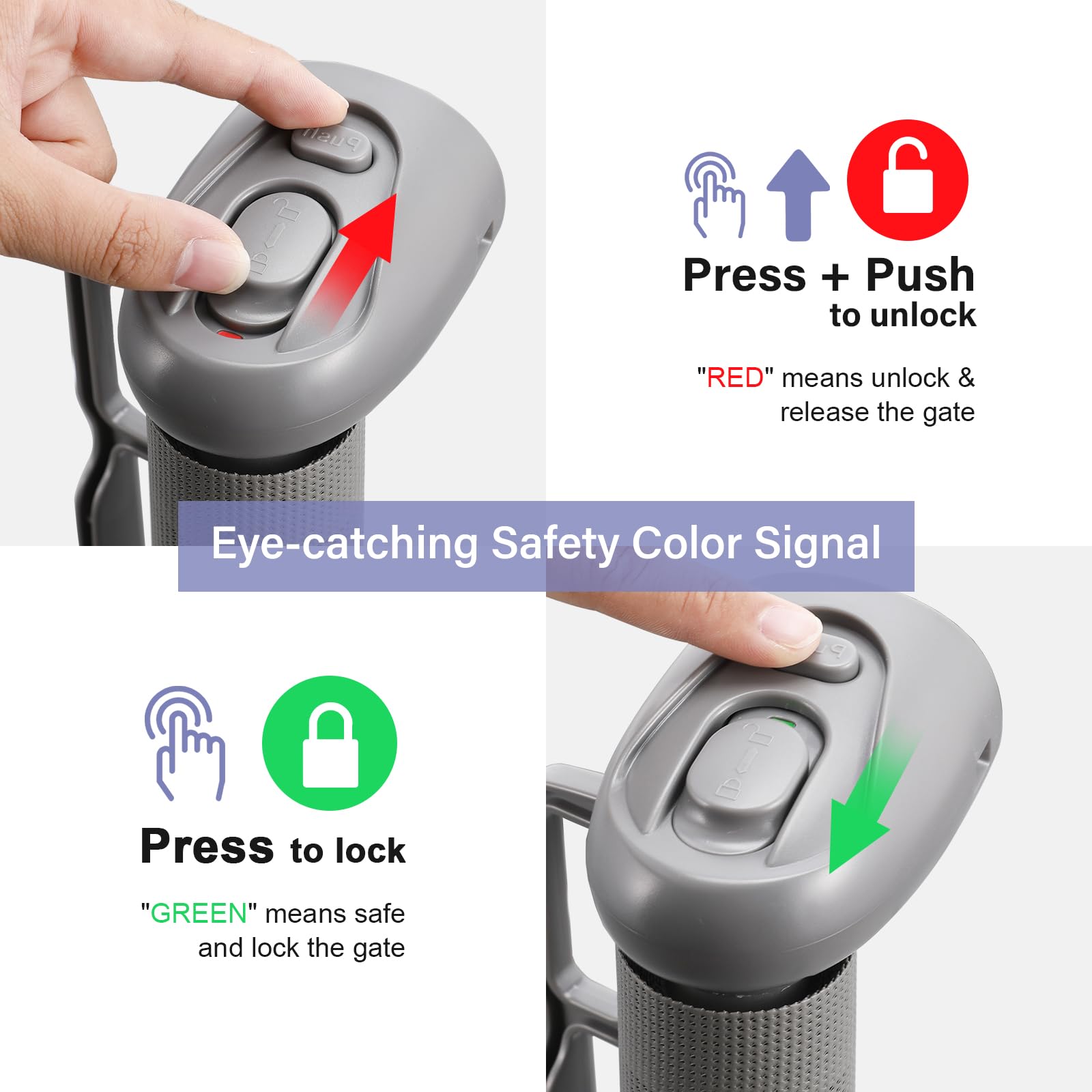 Push

Press + Push to unlock

"RED" means unlock & release the gate

Eye-catching Safety Color Signal

Press to lock

"GREEN" means safe and lock the gate