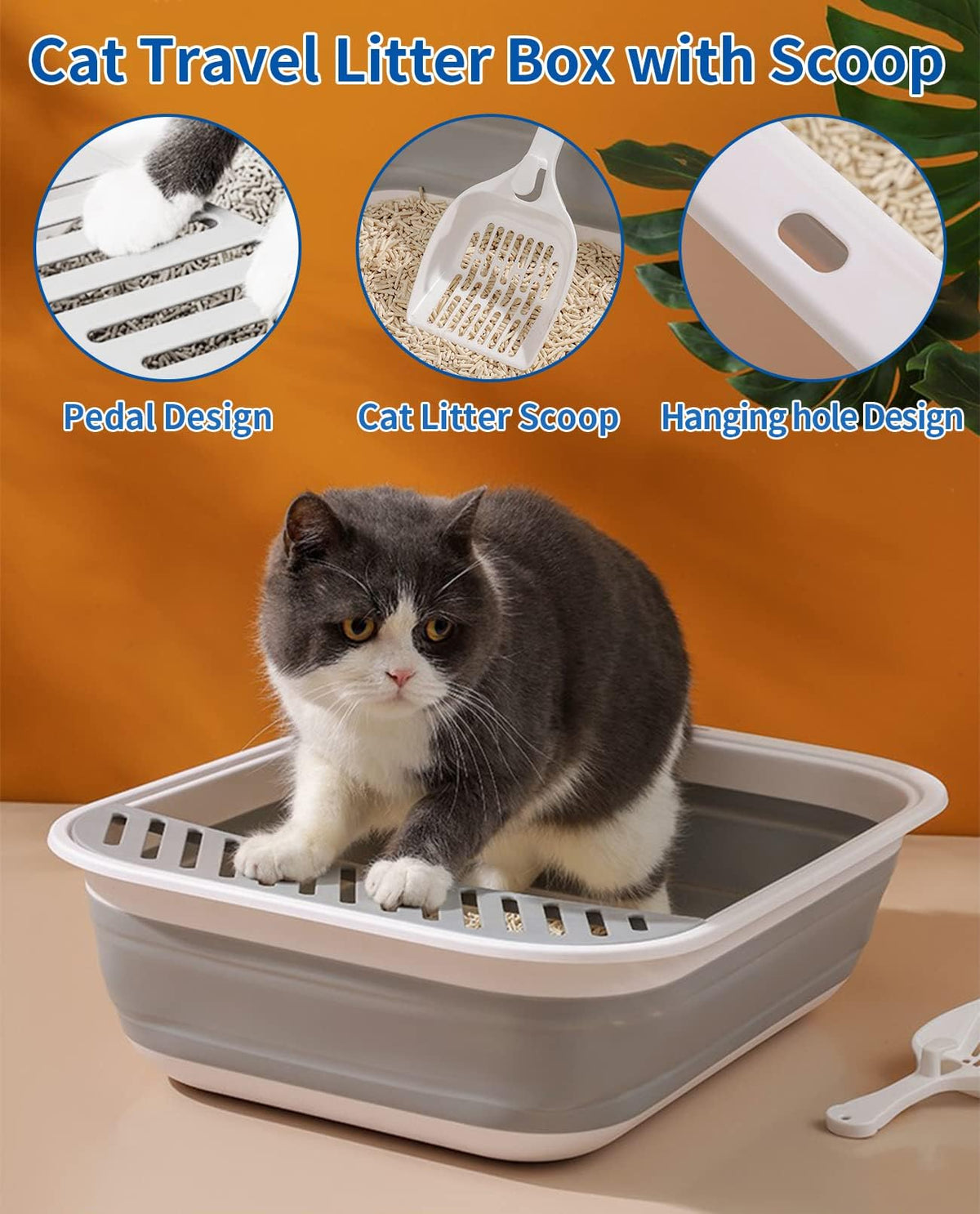 Cat Travel Litter Box with Scoop

Pedal Design

Cat Litter Scoop

Hanging hole Design