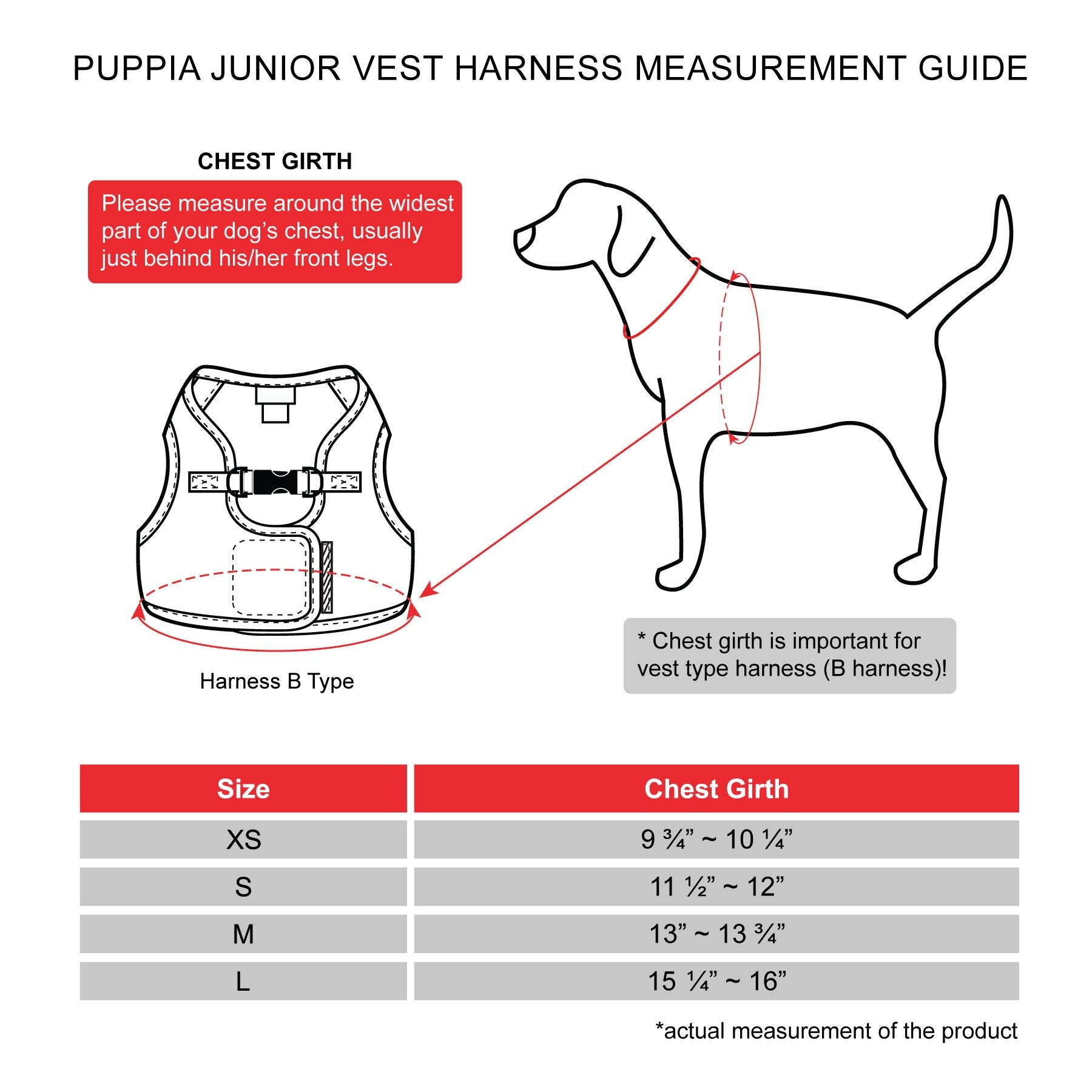 PUPPIA JUNIOR VEST HARNESS MEASUREMENT GUIDE

CHEST GIRTH

Please measure around the widest part of your dog's chest, usually just behind his/her front legs.

Harness B Type

* Chest girth is important for vest type harness (B harness)!

| Size | Chest Girth |
|---|---|
| XS | 9 ¾” ~ 10 ¼” |
| S | 11 ½” ~ 12” |
| M | 13” ~ 13 ¾” |
| L | 15 ¼” ~ 16” |

*actual measurement of the product