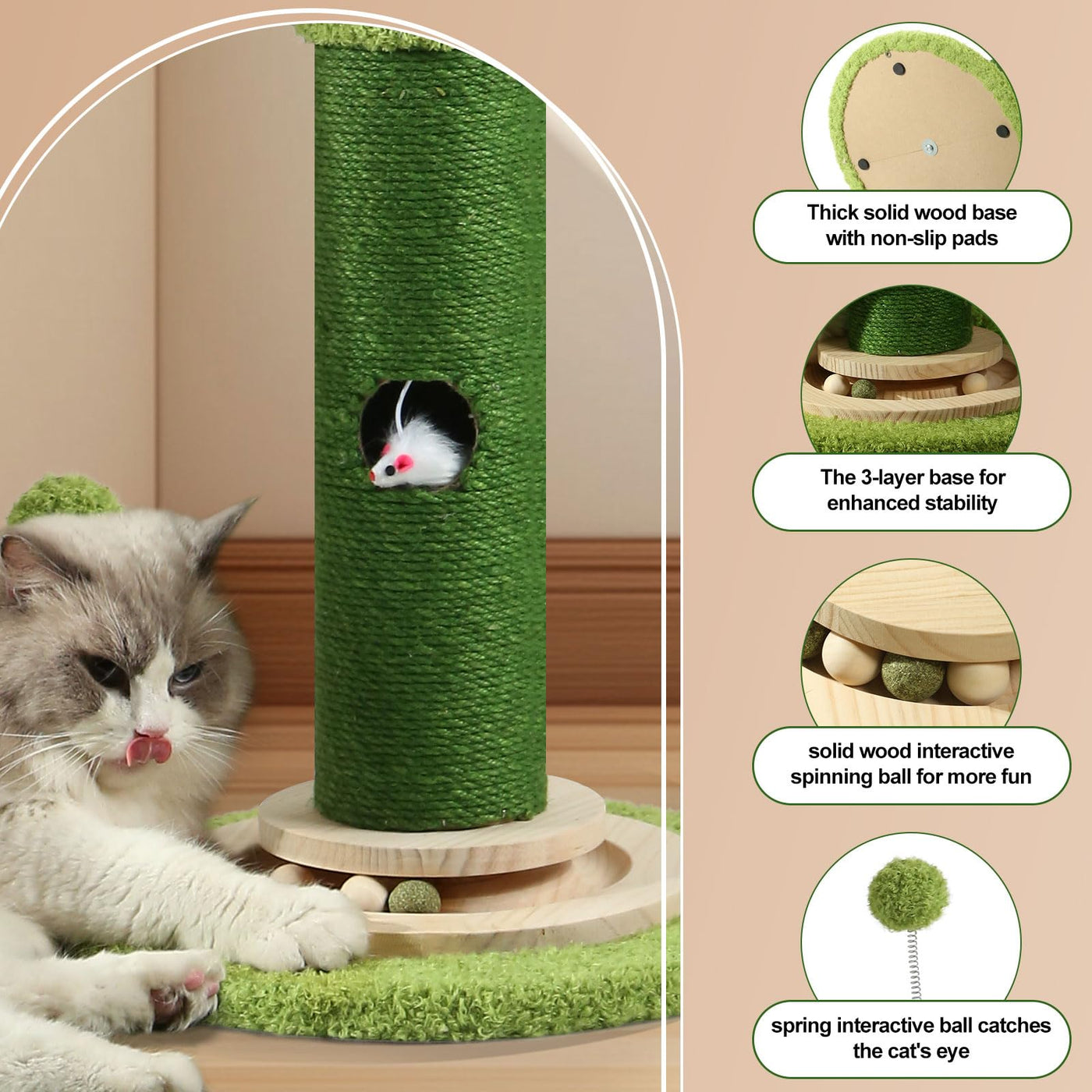 Thick solid wood base with non-slip pads

The 3-layer base for enhanced stability

solid wood interactive spinning ball for more fun

spring interactive ball catches the cat's eye