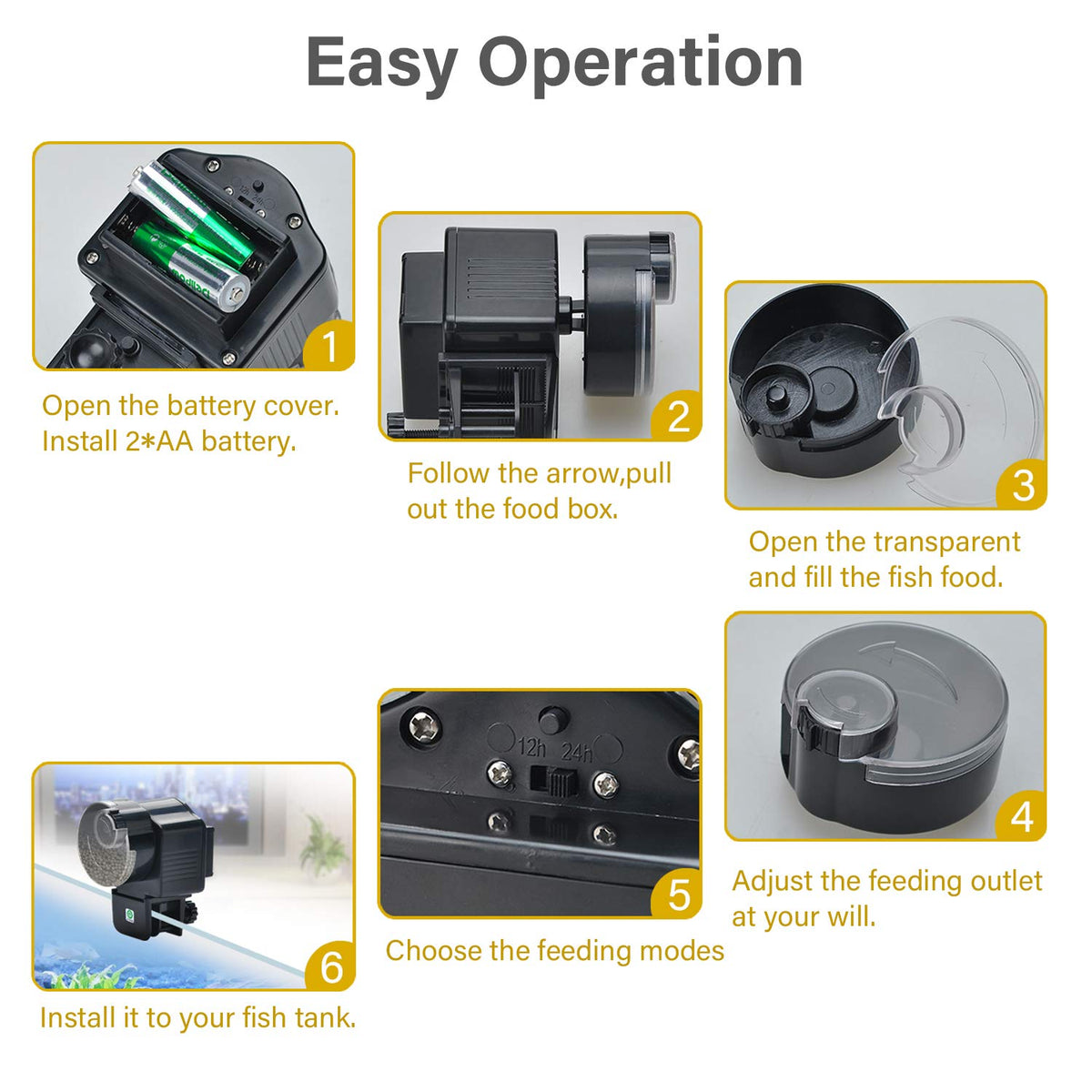 Easy Operation

1

Open the battery cover. Install 2*AA battery.

2

Follow the arrow,pull out the food box.

3

Open the transparent and fill the fish food.

4

Adjust the feeding outlet at your will.

12h 24h

5

Choose the feeding modes

6

Install it to your fish tank.