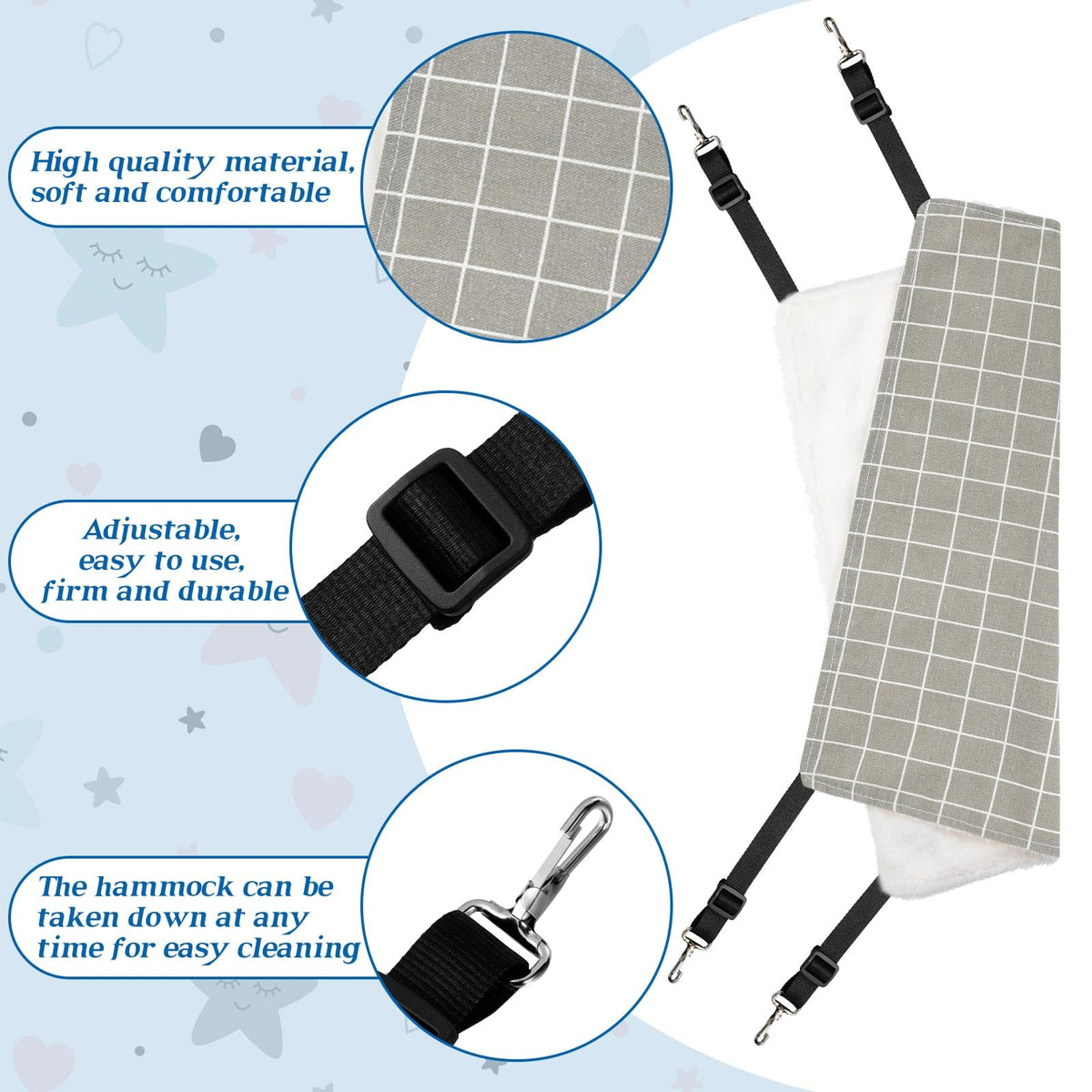 High quality material, soft and comfortable

Adjustable, easy to use, firm and durable

The hammock can be taken down at any time for easy cleaning