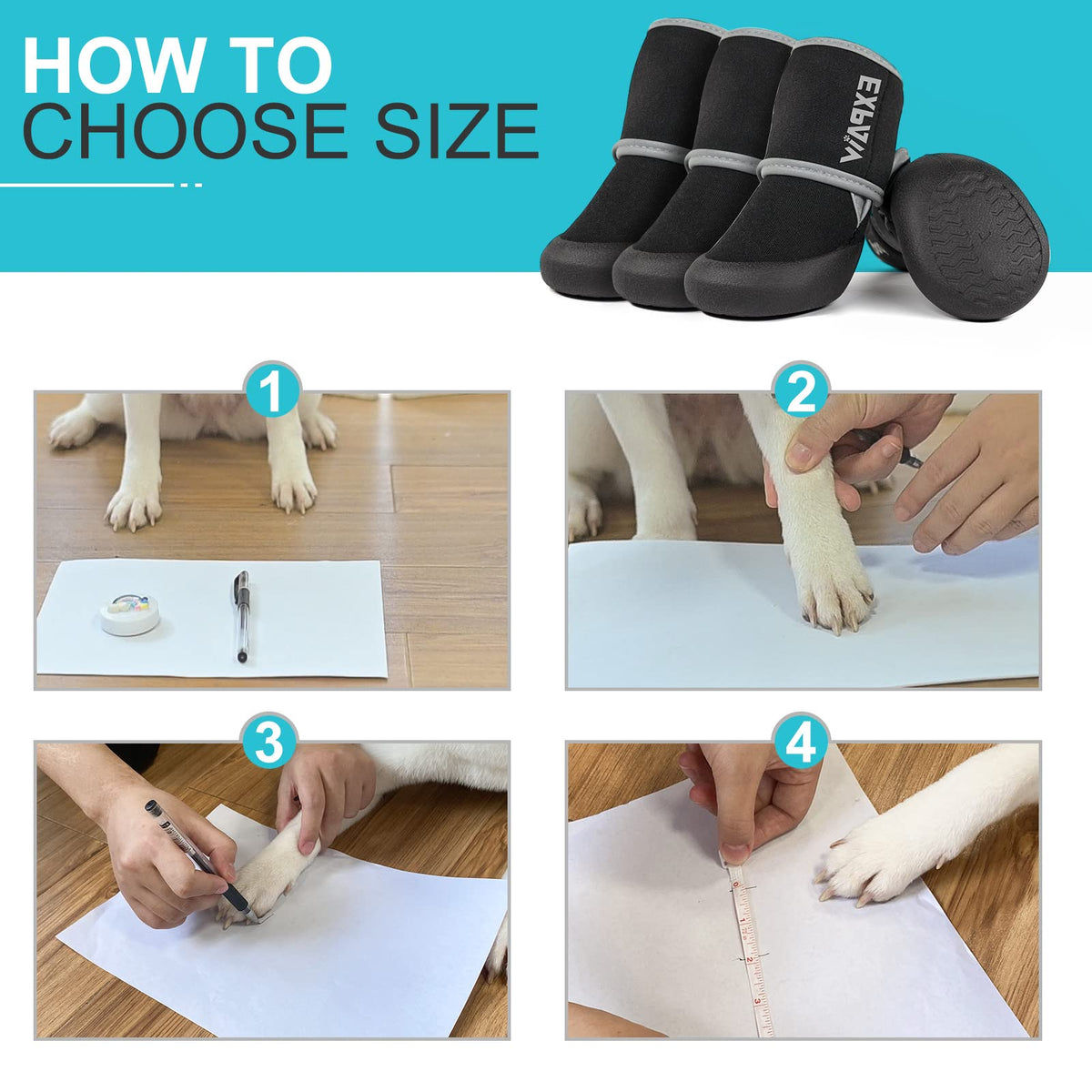 HOW TO
CHOOSE SIZE

EXPAWLORER

1

2

3

4

0
1
2
3