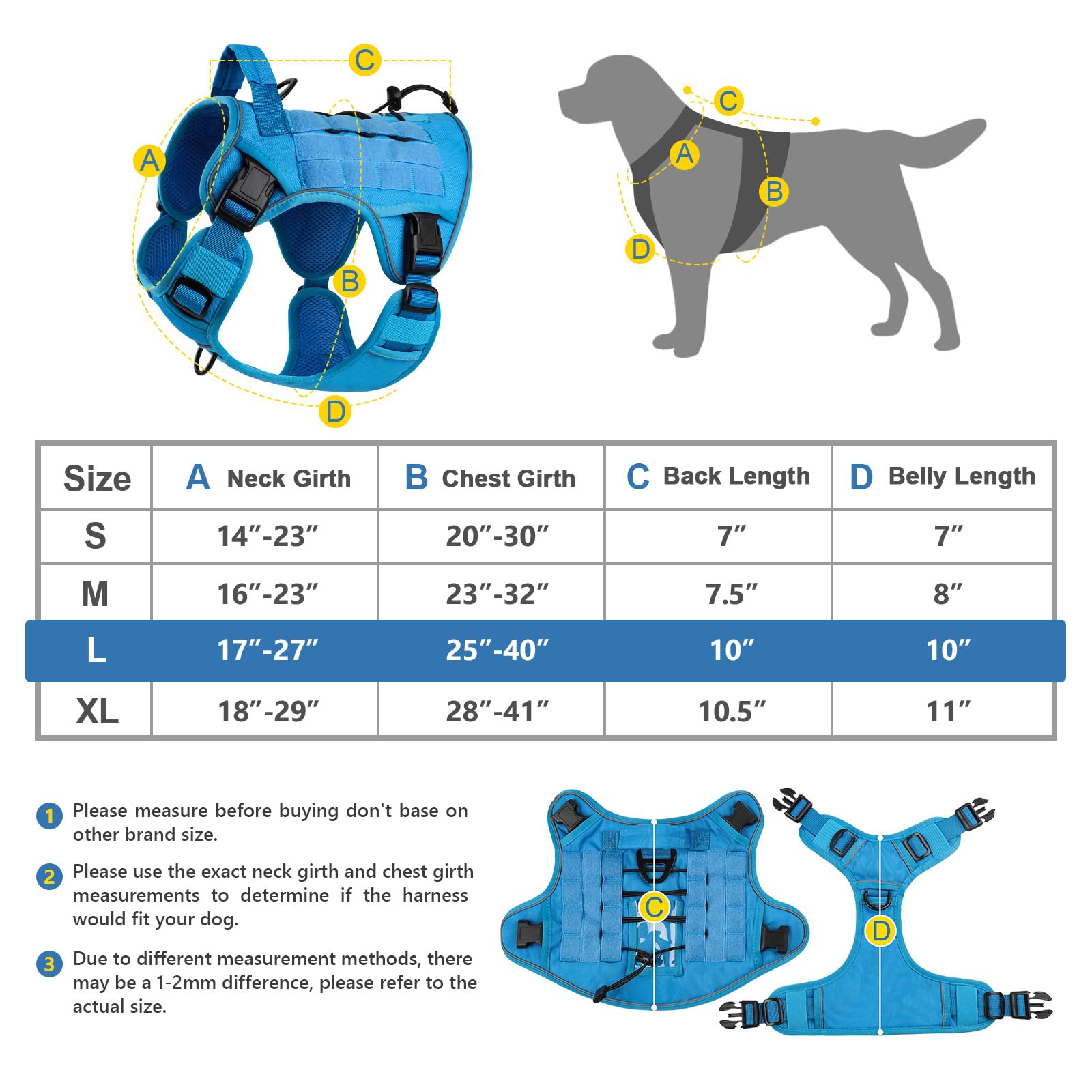 C
A
B
D

C
A
B
D

| Size | A Neck Girth | B Chest Girth | C Back Length | D Belly Length |
|---|---|---|---|---|
| S | 14″-23″ | 20″-30″ | 7″ | 7″ |
| M | 16″-23″ | 23″-32″ | 7.5″ | 8″ |
| L | 17″-27″ | 25″-40″ | 10″ | 10″ |
| XL | 18″-29″ | 28″-41″ | 10.5″ | 11″ |

1 Please measure before buying don't base on other brand size.

2 Please use the exact neck girth and chest girth measurements to determine if the harness would fit your dog.

3 Due to different measurement methods, there may be a 1-2mm difference, please refer to the actual size.

C
D