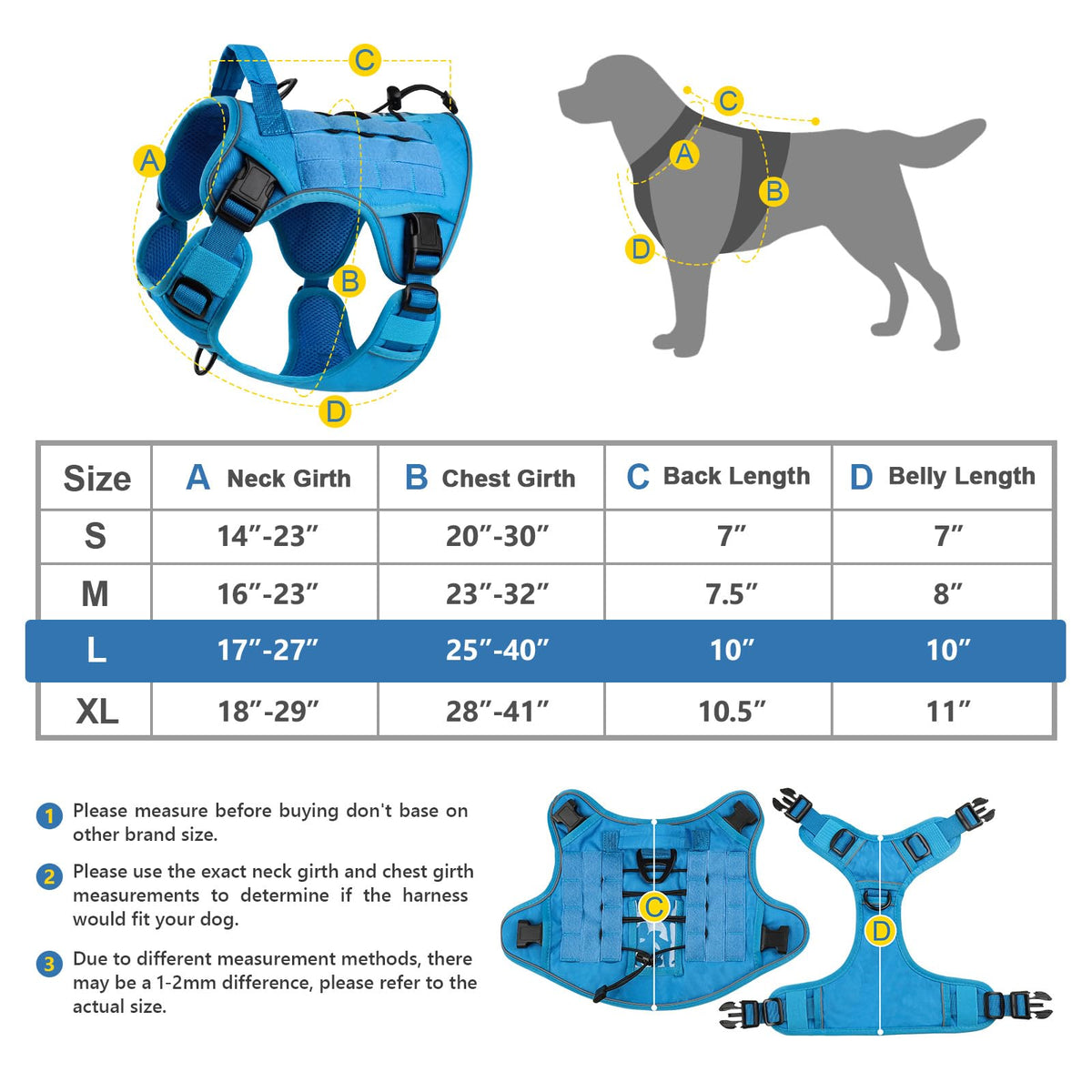 C
A
B
D

C
A
B
D

| Size | A Neck Girth | B Chest Girth | C Back Length | D Belly Length |
|---|---|---|---|---|
| S | 14″-23″ | 20″-30″ | 7″ | 7″ |
| M | 16″-23″ | 23″-32″ | 7.5″ | 8″ |
| L | 17″-27″ | 25″-40″ | 10″ | 10″ |
| XL | 18″-29″ | 28″-41″ | 10.5″ | 11″ |

1 Please measure before buying don't base on other brand size.

2 Please use the exact neck girth and chest girth measurements to determine if the harness would fit your dog.

3 Due to different measurement methods, there may be a 1-2mm difference, please refer to the actual size.

C
D