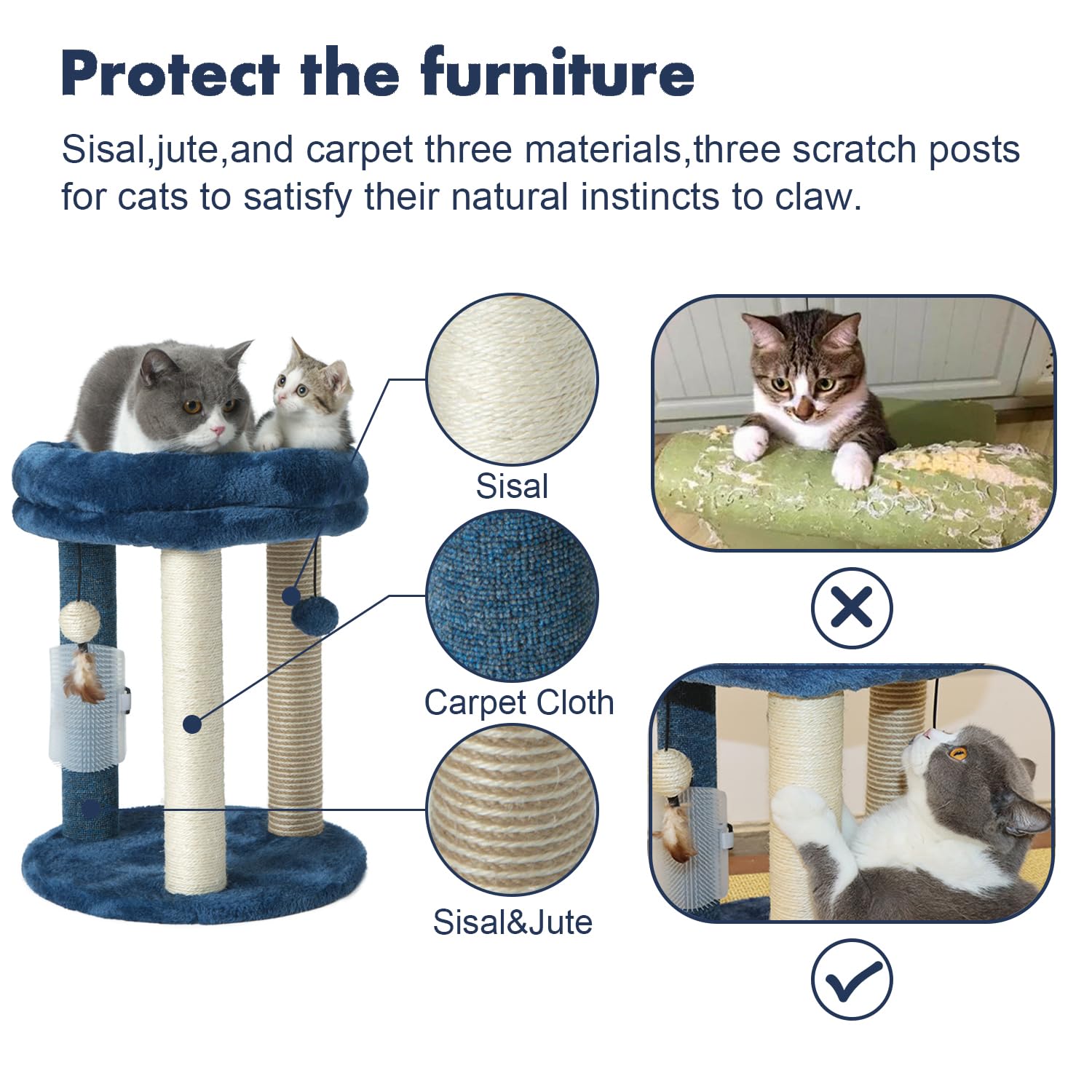 Protect the furniture

Sisal,jute,and carpet three materials,three scratch posts for cats to satisfy their natural instincts to claw.

Sisal

Carpet Cloth

Sisal&Jute