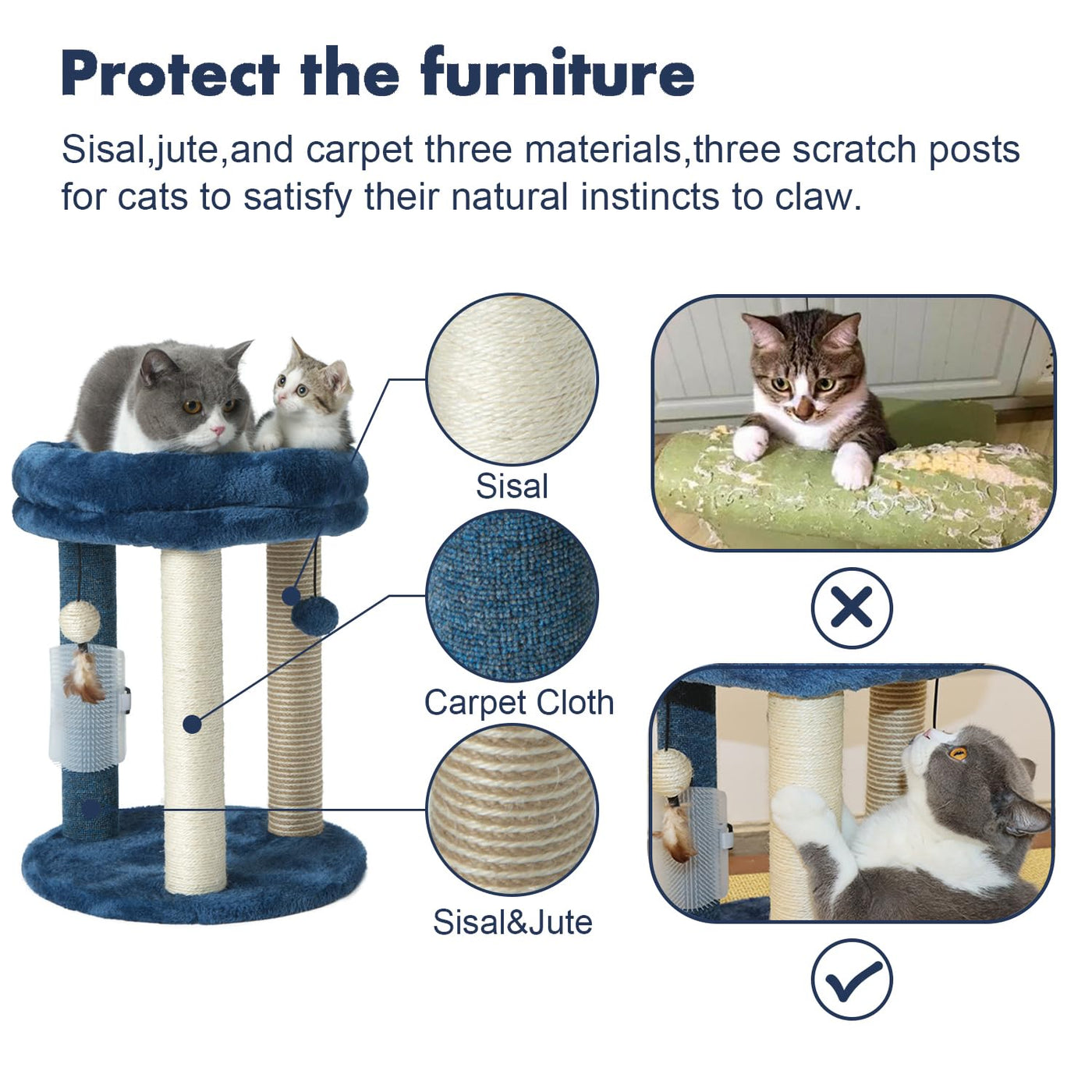 Protect the furniture

Sisal,jute,and carpet three materials,three scratch posts for cats to satisfy their natural instincts to claw.

Sisal

Carpet Cloth

Sisal&Jute