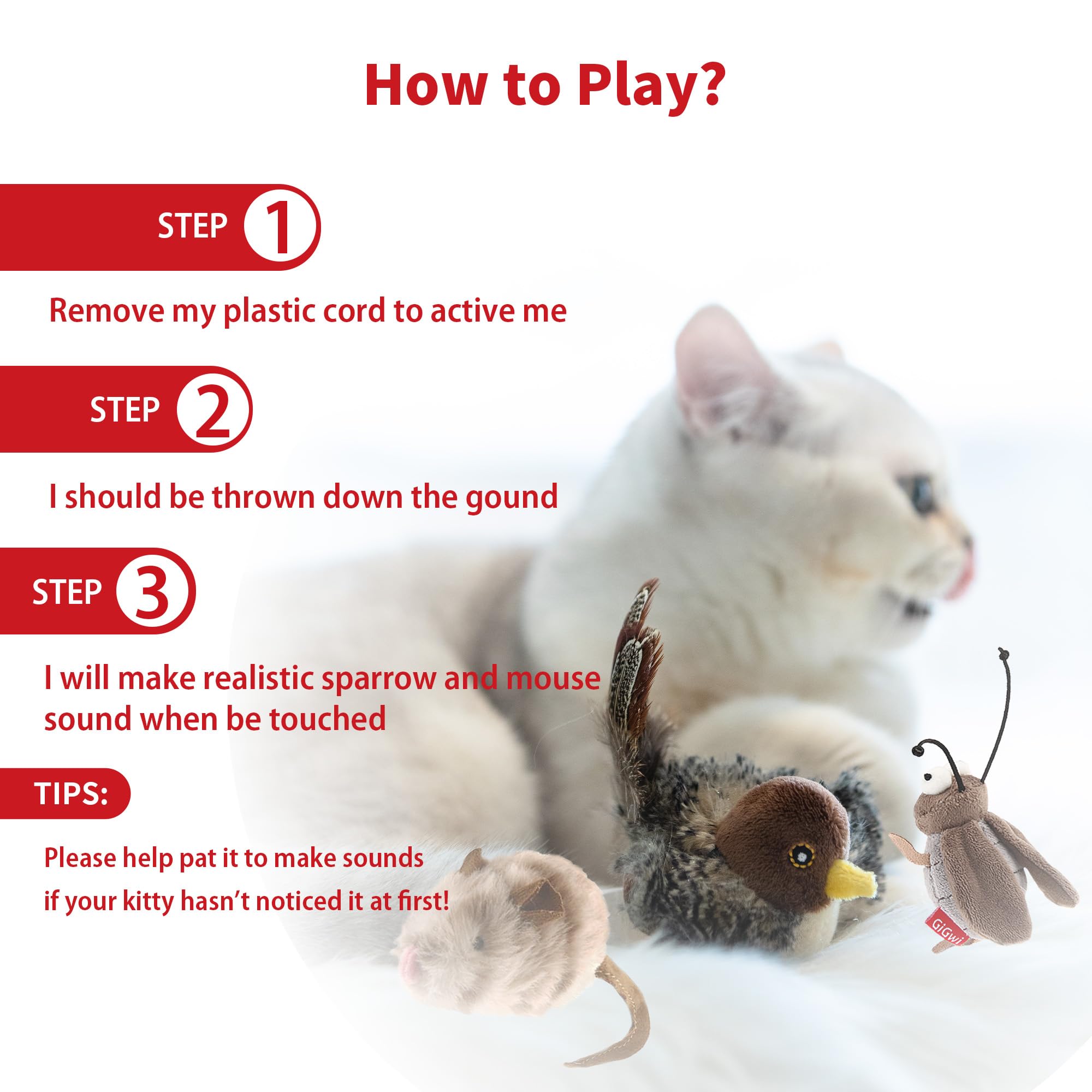 How to Play?

STEP 1

Remove my plastic cord to active me

STEP 2

I should be thrown down the gound

STEP 3

I will make realistic sparrow and mouse sound when be touched

TIPS:

Please help pat it to make sounds if your kitty hasn't noticed it at first!

GiGwi