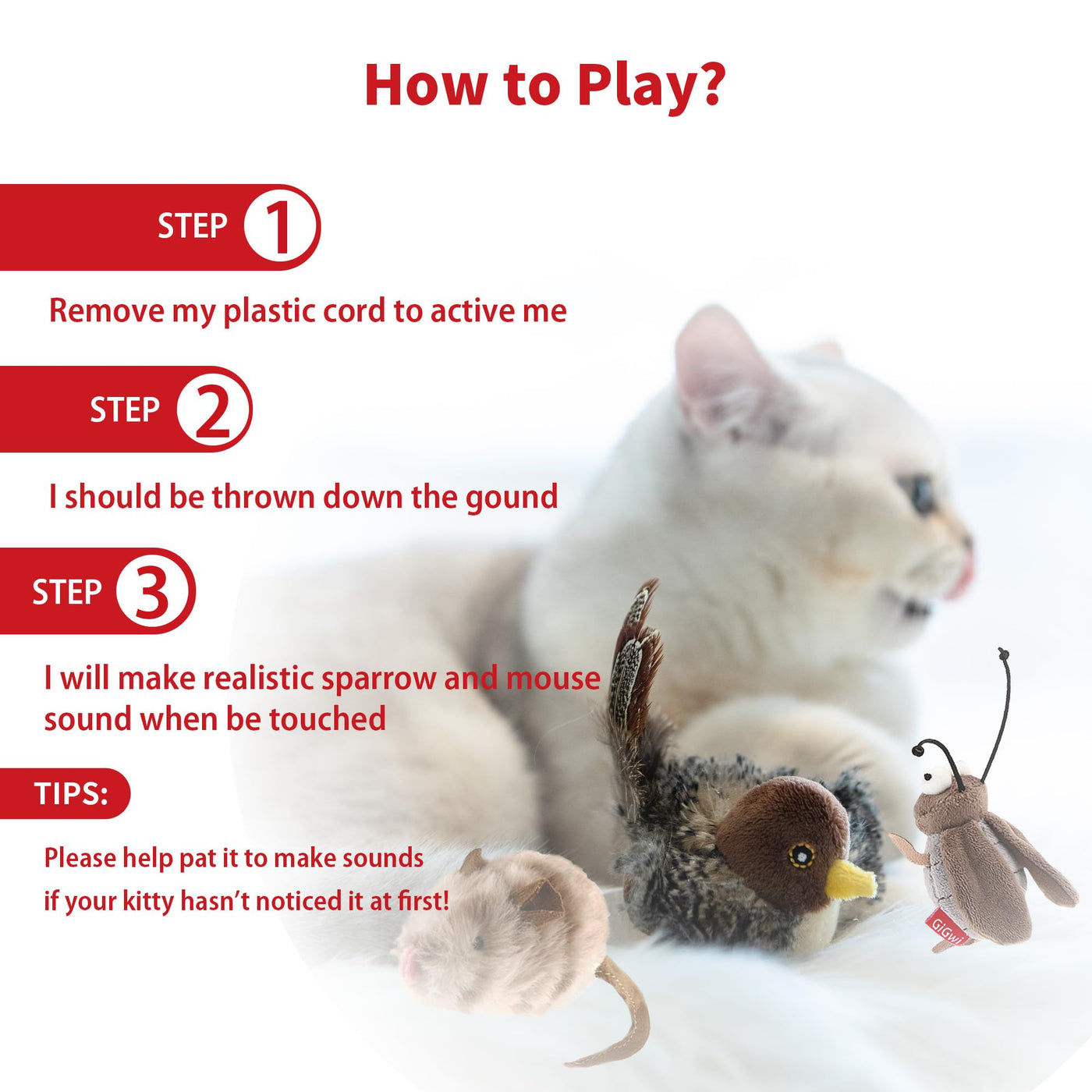 How to Play?

STEP 1

Remove my plastic cord to active me

STEP 2

I should be thrown down the gound

STEP 3

I will make realistic sparrow and mouse sound when be touched

TIPS:

Please help pat it to make sounds if your kitty hasn't noticed it at first!

GiGwi