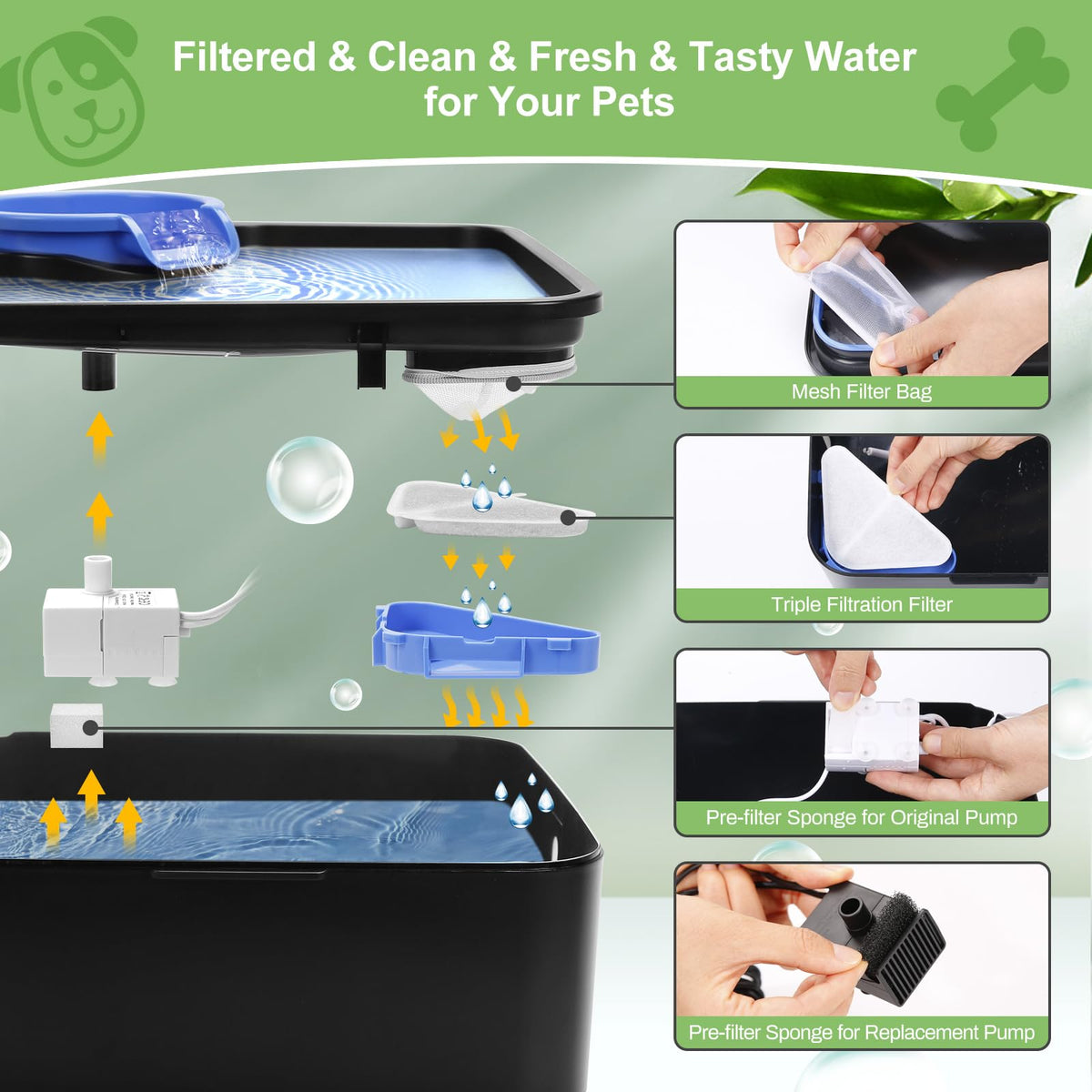 Filtered & Clean & Fresh & Tasty Water for Your Pets

Mesh Filter Bag

Triple Filtration Filter

Pre-filter Sponge for Original Pump

Pre-filter Sponge for Replacement Pump