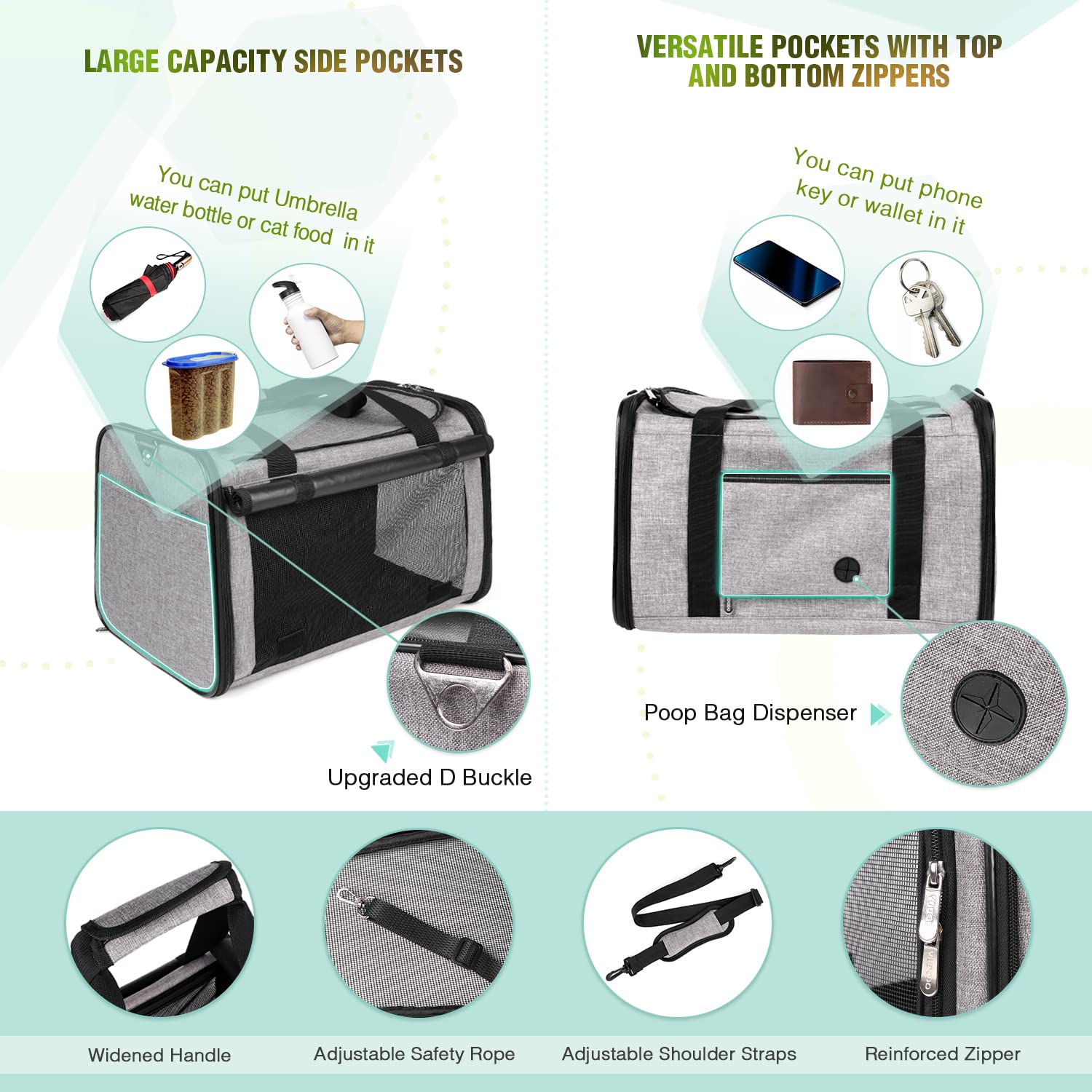 LARGE CAPACITY SIDE POCKETS

You can put Umbrella water bottle or cat food in it

Upgraded D Buckle

VERSATILE POCKETS WITH TOP AND BOTTOM ZIPPERS

You can put phone key or wallet in it

Poop Bag Dispenser

Widened Handle

Adjustable Safety Rope

Adjustable Shoulder Straps

Reinforced Zipper