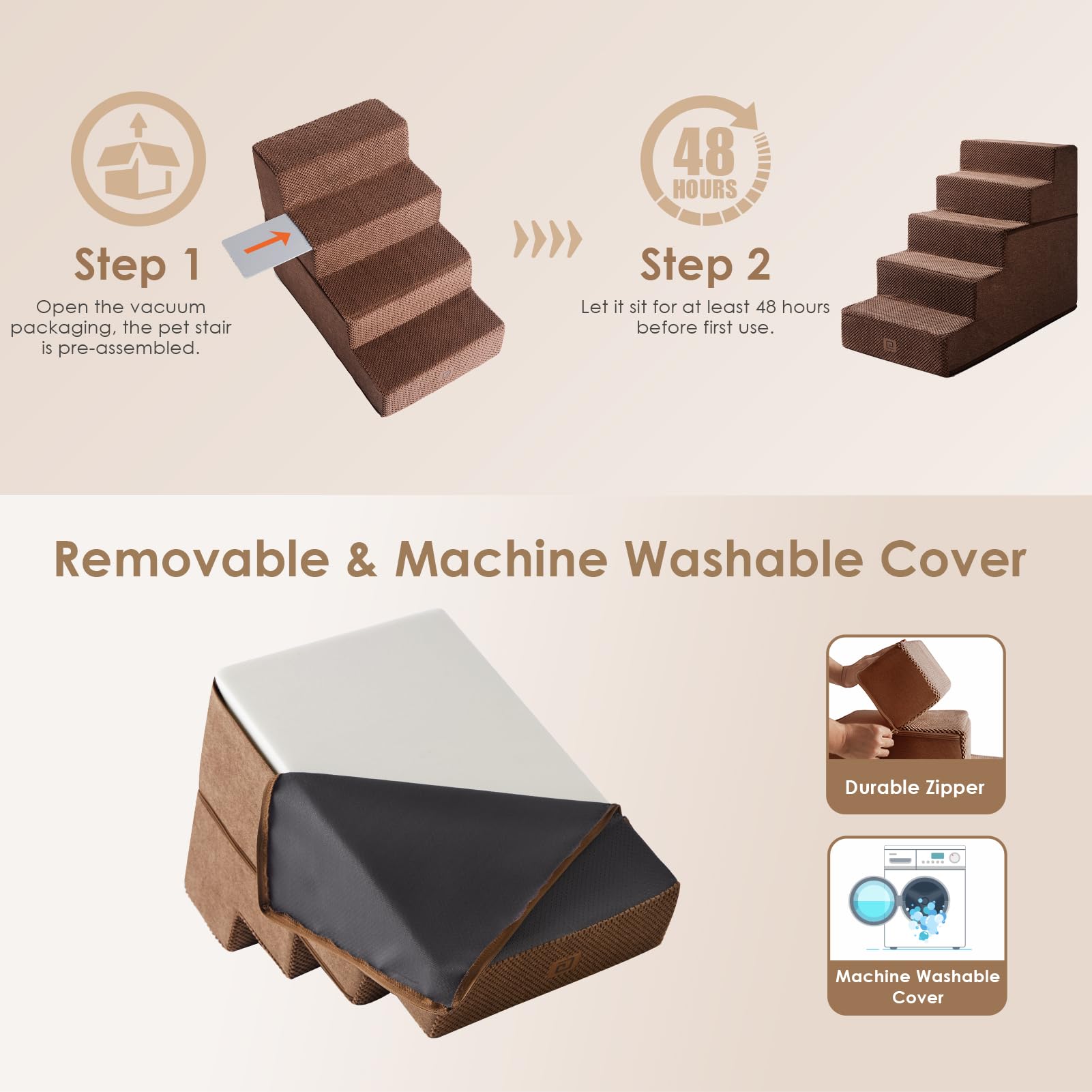 Step 1
Open the vacuum packaging, the pet stair is pre-assembled.

48 HOURS

Step 2
Let it sit for at least 48 hours before first use.

Removable & Machine Washable Cover

Durable Zipper

Machine Washable Cover