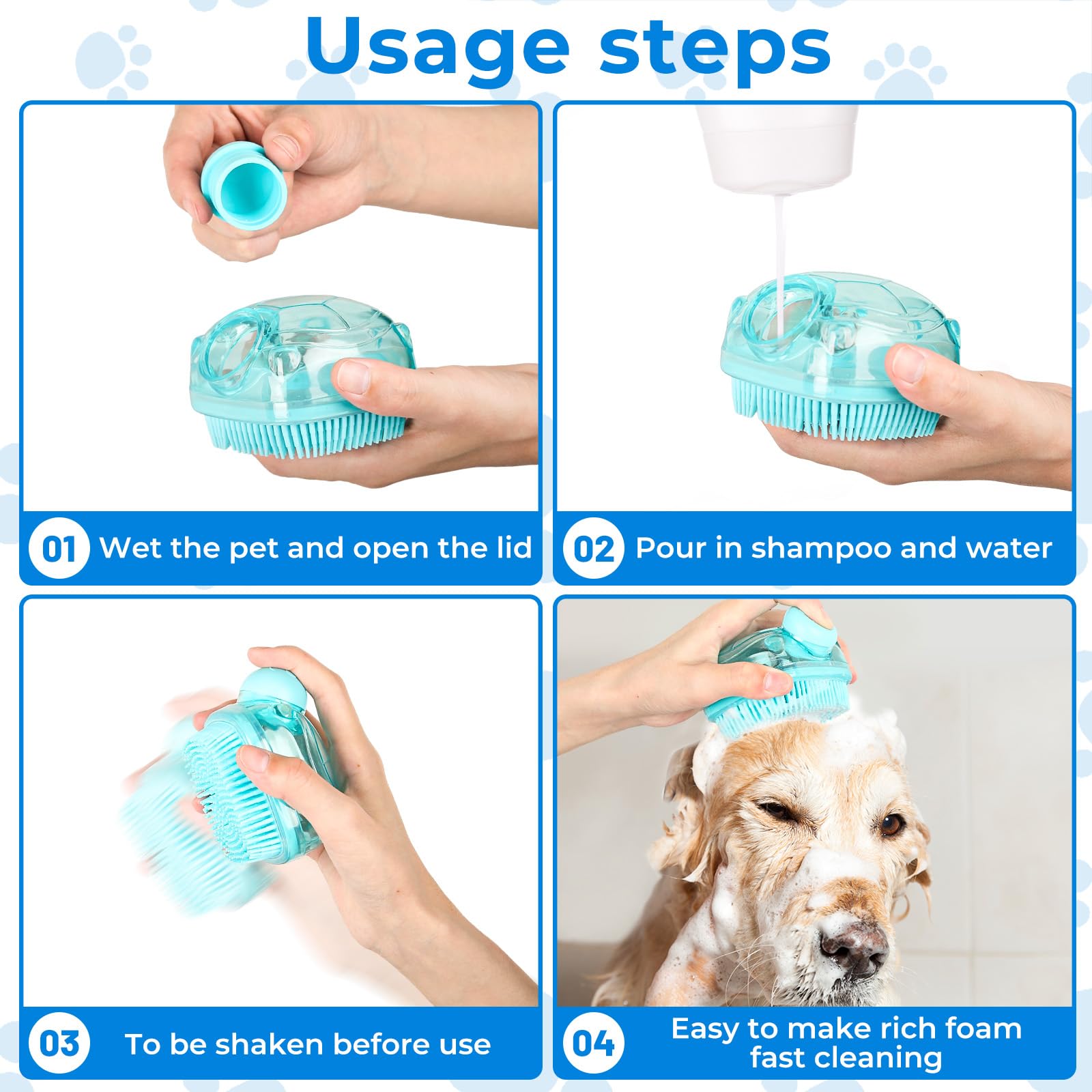 Usage steps

01 Wet the pet and open the lid

02 Pour in shampoo and water

03 To be shaken before use

04 Easy to make rich foam fast cleaning