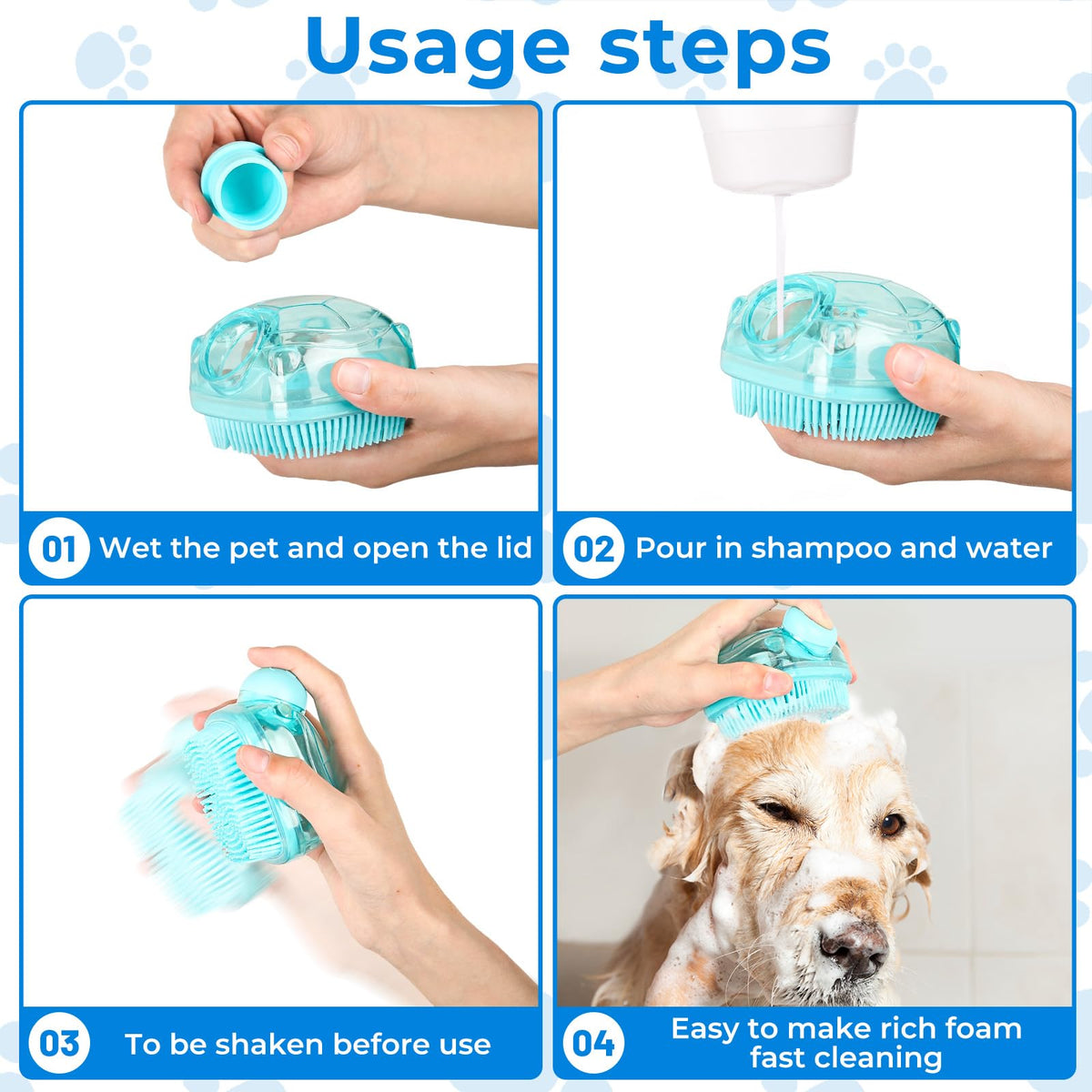 Usage steps

01 Wet the pet and open the lid

02 Pour in shampoo and water

03 To be shaken before use

04 Easy to make rich foam fast cleaning