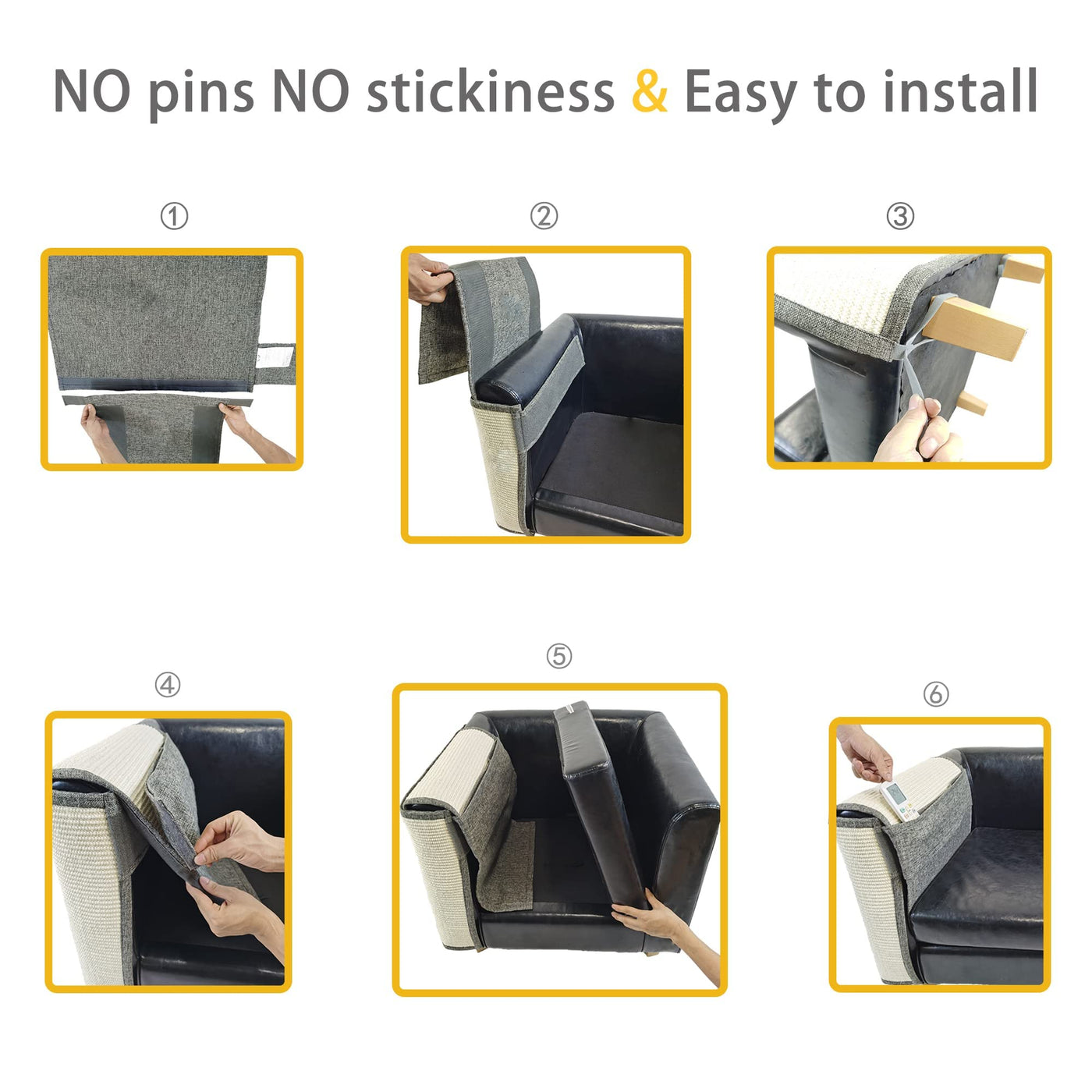 NO pins NO stickiness & Easy to install

①

②

③

④

⑤

⑥