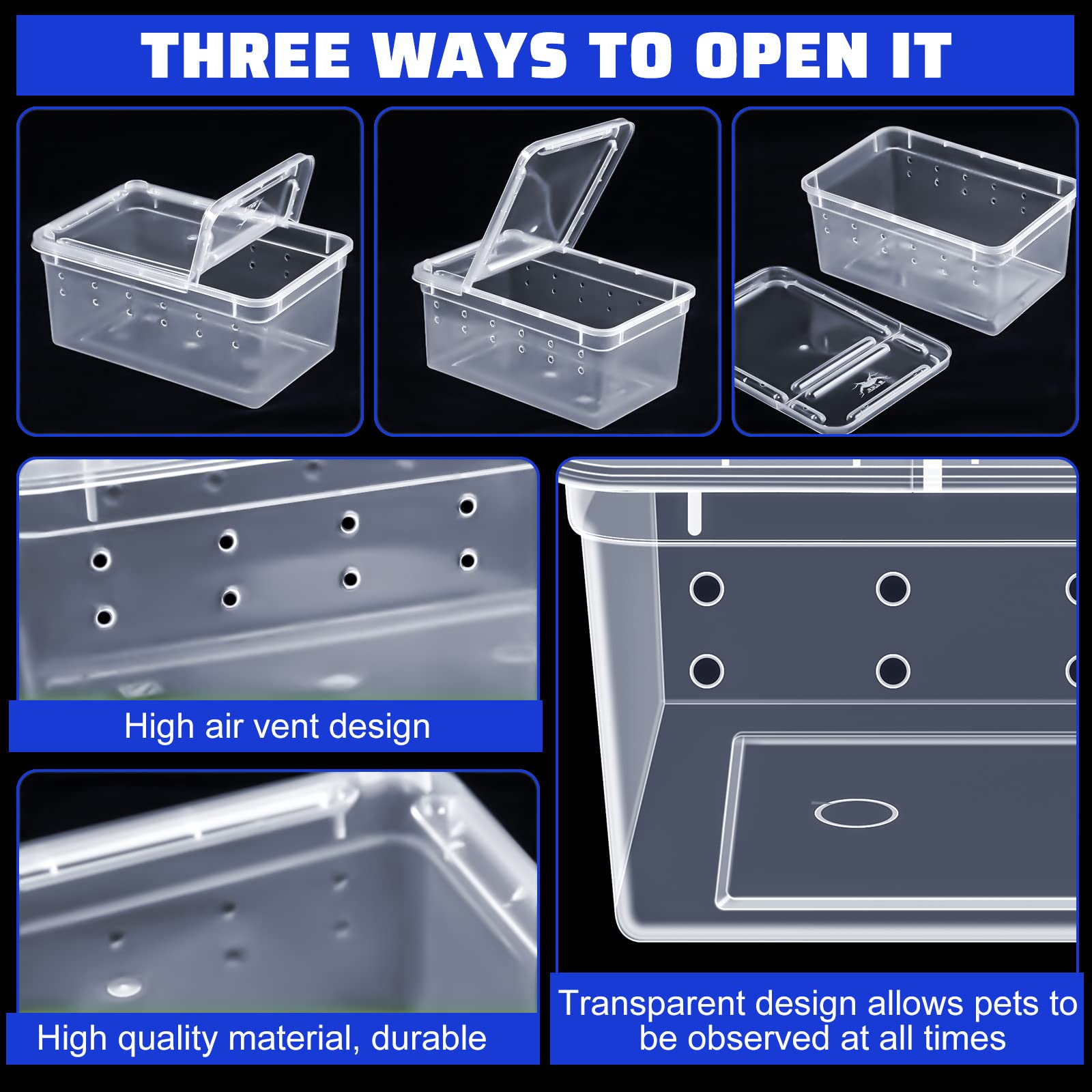 THREE WAYS TO OPEN IT

High air vent design

High quality material, durable

Transparent design allows pets to be observed at all times