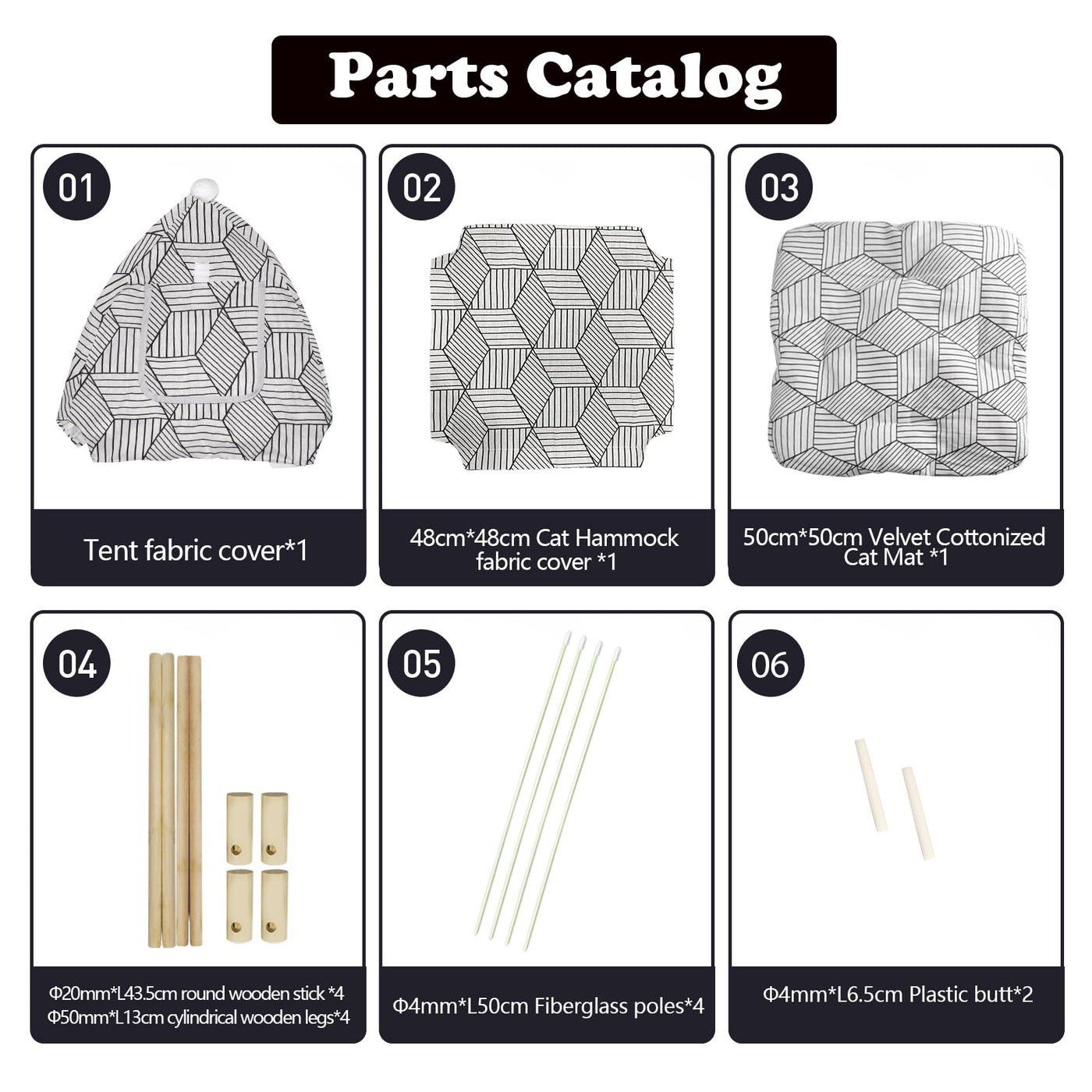 Parts Catalog

01

Tent fabric cover*1

02

48cm*48cm Cat Hammock fabric cover *1

03

50cm*50cm Velvet Cottonized Cat Mat *1

04

Φ20mm*L43.5cm round wooden stick *4
Φ50mm*L13cm cylindrical wooden legs*4

05

Φ4mm*L50cm Fiberglass poles*4

06

Φ4mm*L6.5cm Plastic butt*2