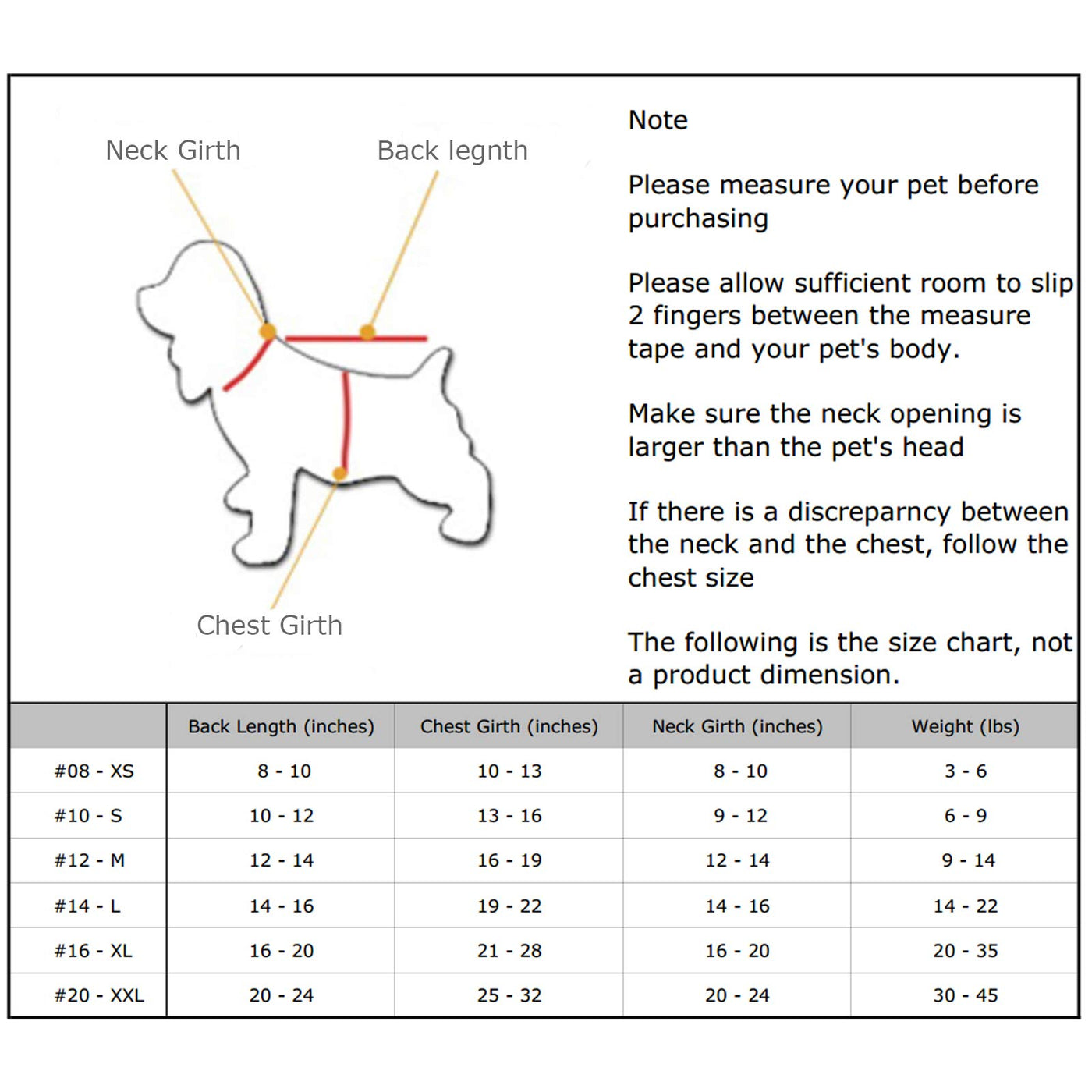 Neck Girth

Back legnth

Chest Girth

Note

Please measure your pet before purchasing

Please allow sufficient room to slip 2 fingers between the measure tape and your pet's body.

Make sure the neck opening is larger than the pet's head

If there is a discreparncy between the neck and the chest, follow the chest size

The following is the size chart, not a product dimension.

| | Back Length (inches) | Chest Girth (inches) | Neck Girth (inches) | Weight (lbs) |
|---|---|---|---|---|
| #08 - XS | 8 - 10 | 10 - 13 | 8 - 10 | 3 - 6 |
| #10 - S | 10 - 12 | 13 - 16 | 9 - 12 | 6 - 9 |
| #12 - M | 12 - 14 | 16 - 19 | 12 - 14 | 9 - 14 |
| #14 - L | 14 - 16 | 19 - 22 | 14 - 16 | 14 - 22 |
| #16 - XL | 16 - 20 | 21 - 28 | 16 - 20 | 20 - 35 |
| #20 - XXL | 20 - 24 | 25 - 32 | 20 - 24 | 30 - 45 |