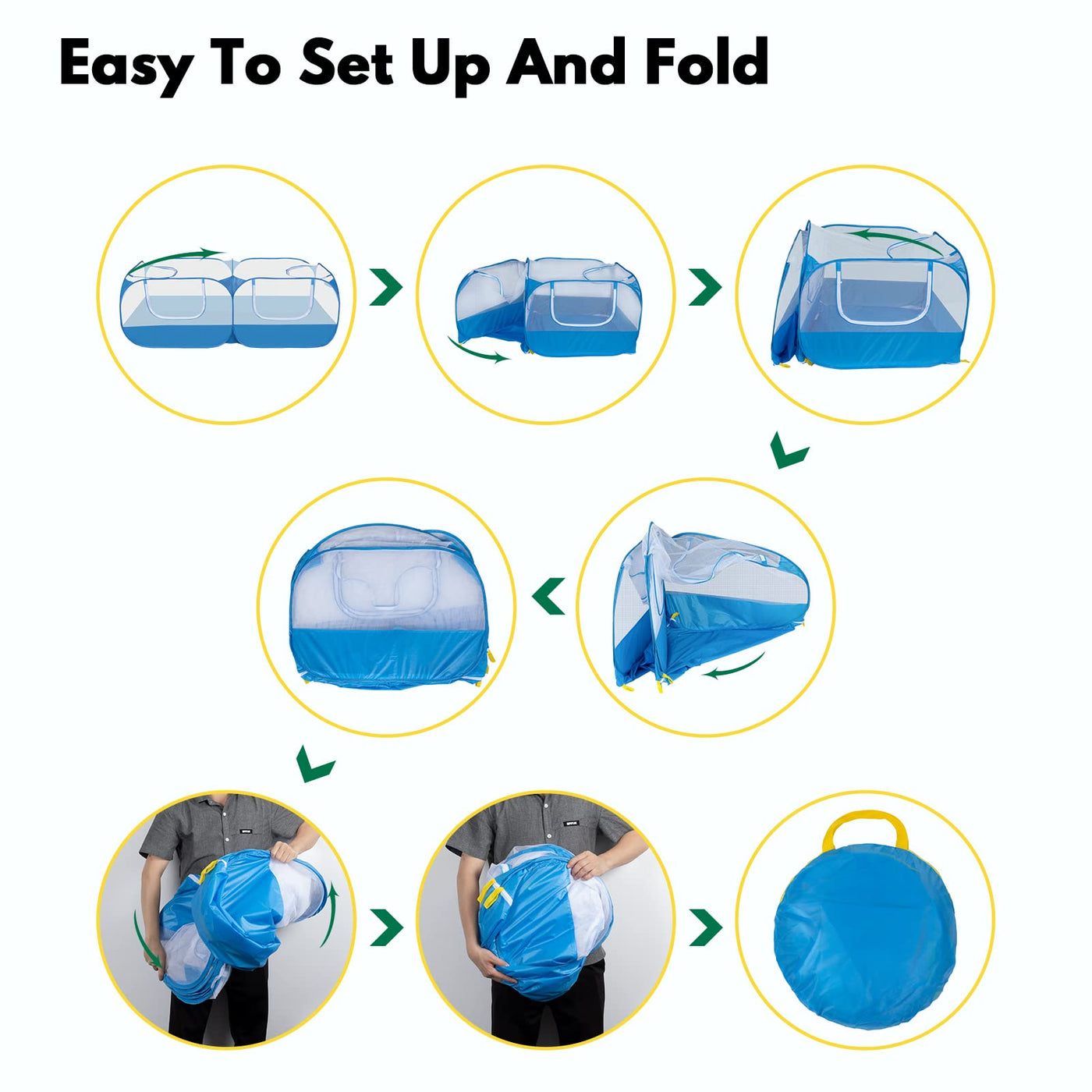 Easy To Set Up And Fold