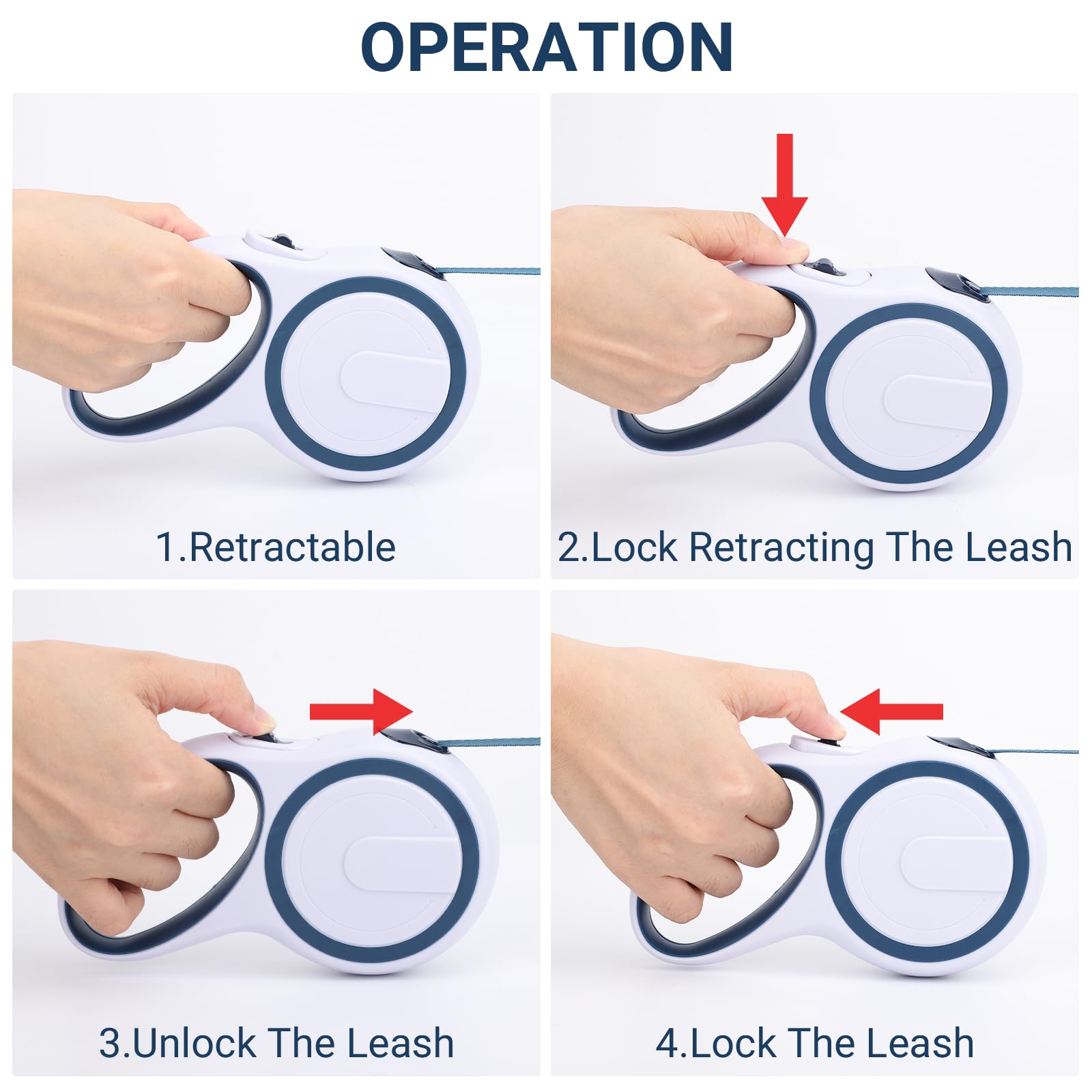 OPERATION

1.Retractable

2.Lock Retracting The Leash

3.Unlock The Leash

4.Lock The Leash