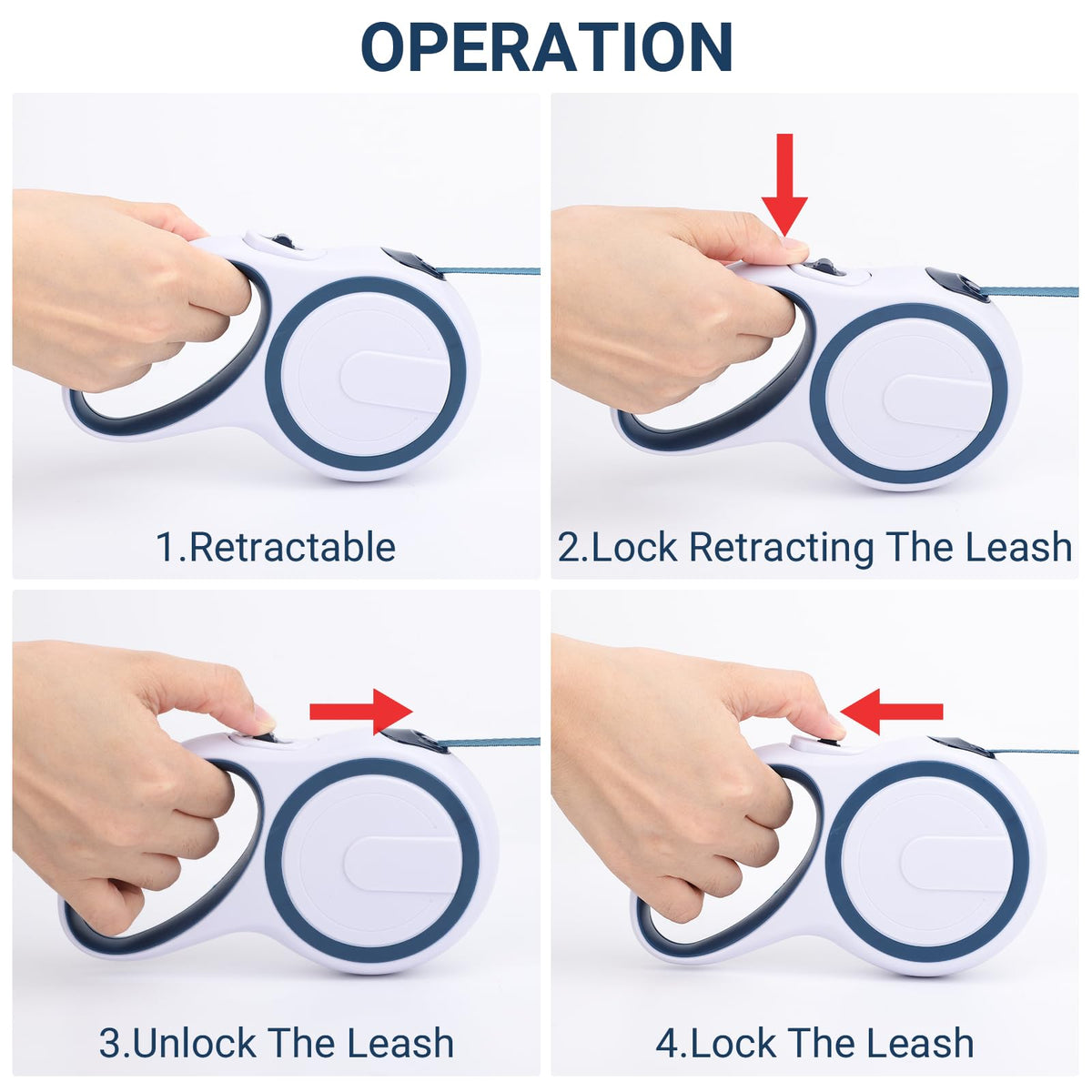 OPERATION

1.Retractable

2.Lock Retracting The Leash

3.Unlock The Leash

4.Lock The Leash