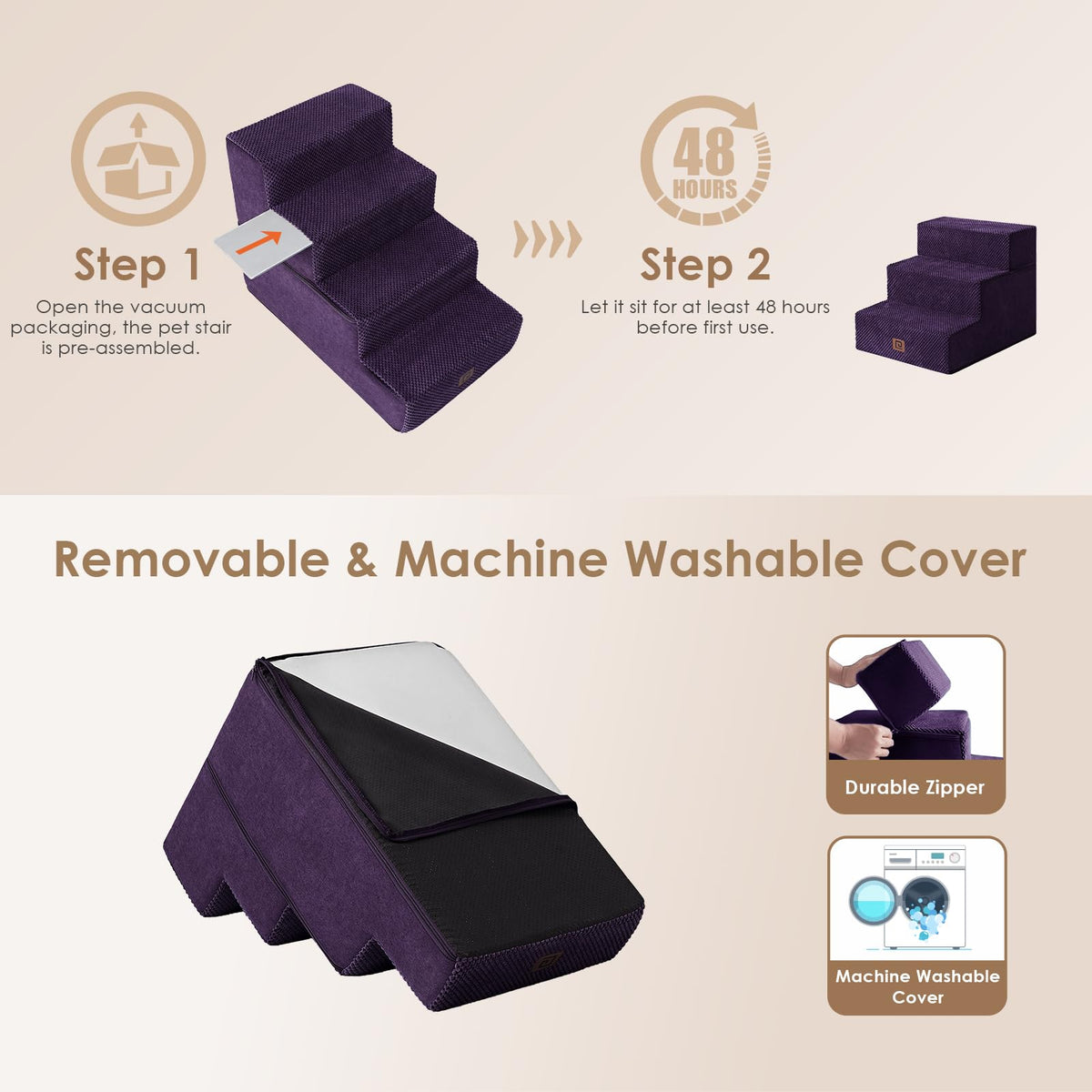 Step 1
Open the vacuum packaging, the pet stair is pre-assembled.

48 HOURS

Step 2
Let it sit for at least 48 hours before first use.

Removable & Machine Washable Cover

Durable Zipper

Machine Washable Cover