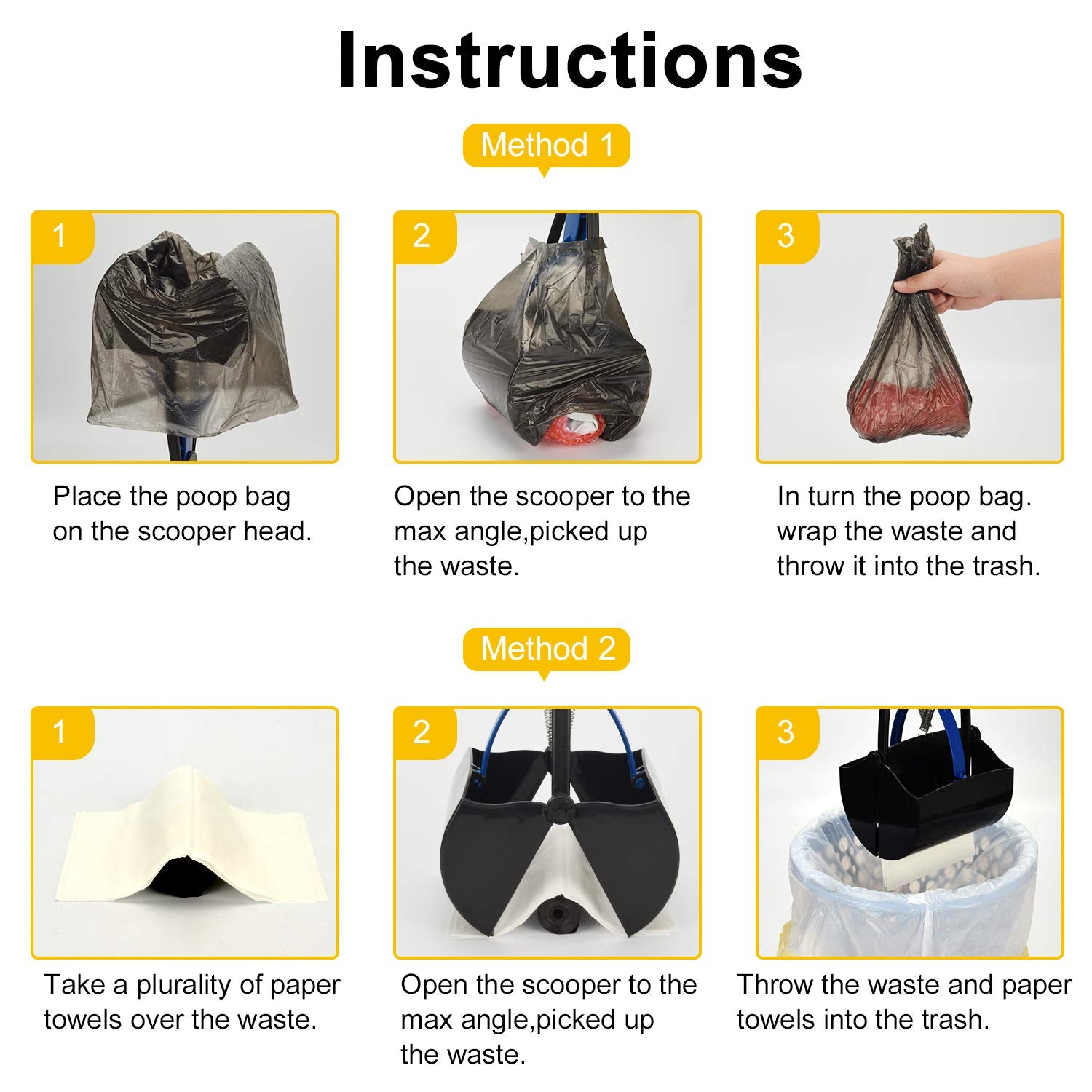 Instructions

Method 1

1

Place the poop bag on the scooper head.

2

Open the scooper to the max angle,picked up the waste.

3

In turn the poop bag. wrap the waste and throw it into the trash.

Method 2

1

Take a plurality of paper towels over the waste.

2

Open the scooper to the max angle,picked up the waste.

3

Throw the waste and paper towels into the trash.