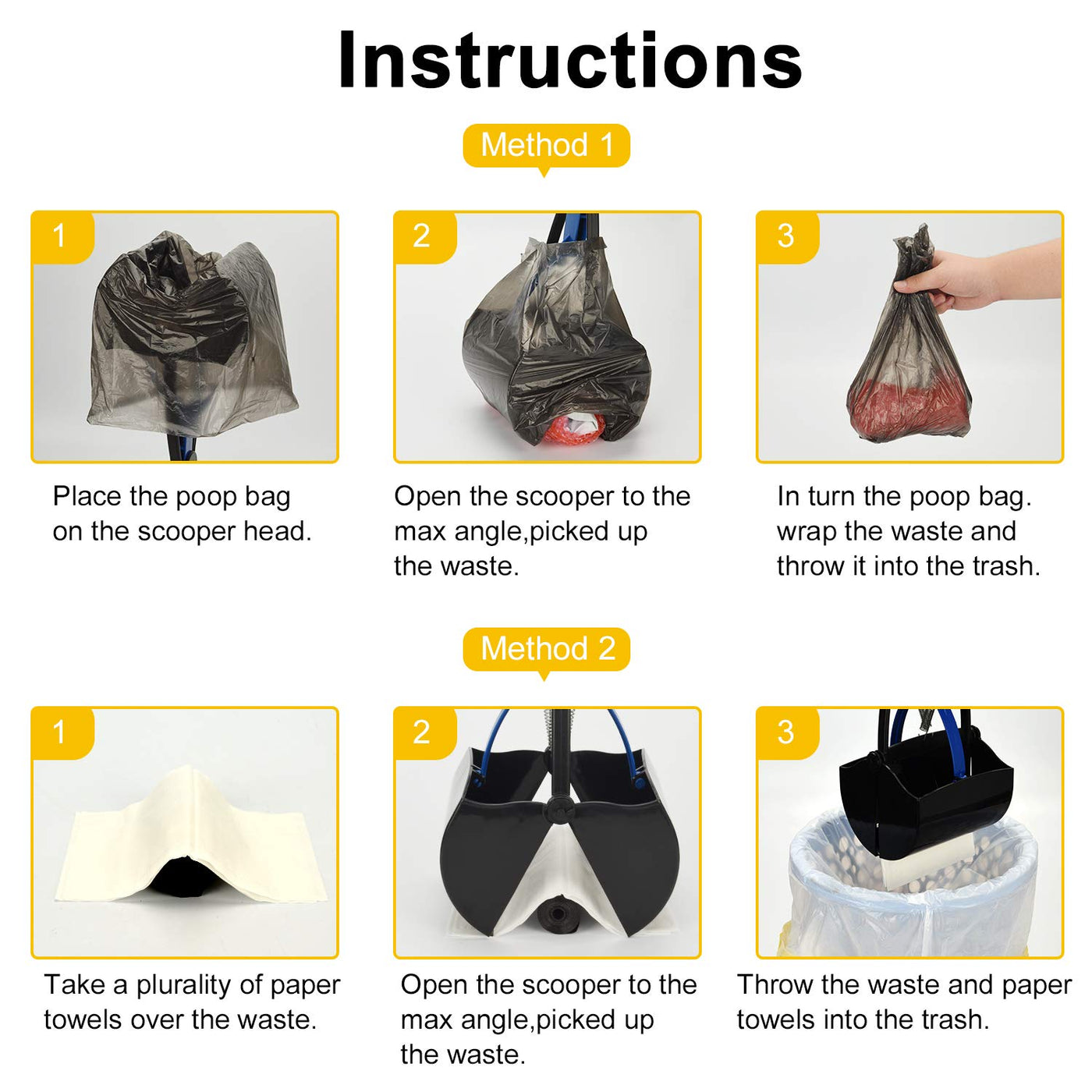 Instructions

Method 1

1

Place the poop bag on the scooper head.

2

Open the scooper to the max angle,picked up the waste.

3

In turn the poop bag. wrap the waste and throw it into the trash.

Method 2

1

Take a plurality of paper towels over the waste.

2

Open the scooper to the max angle,picked up the waste.

3

Throw the waste and paper towels into the trash.