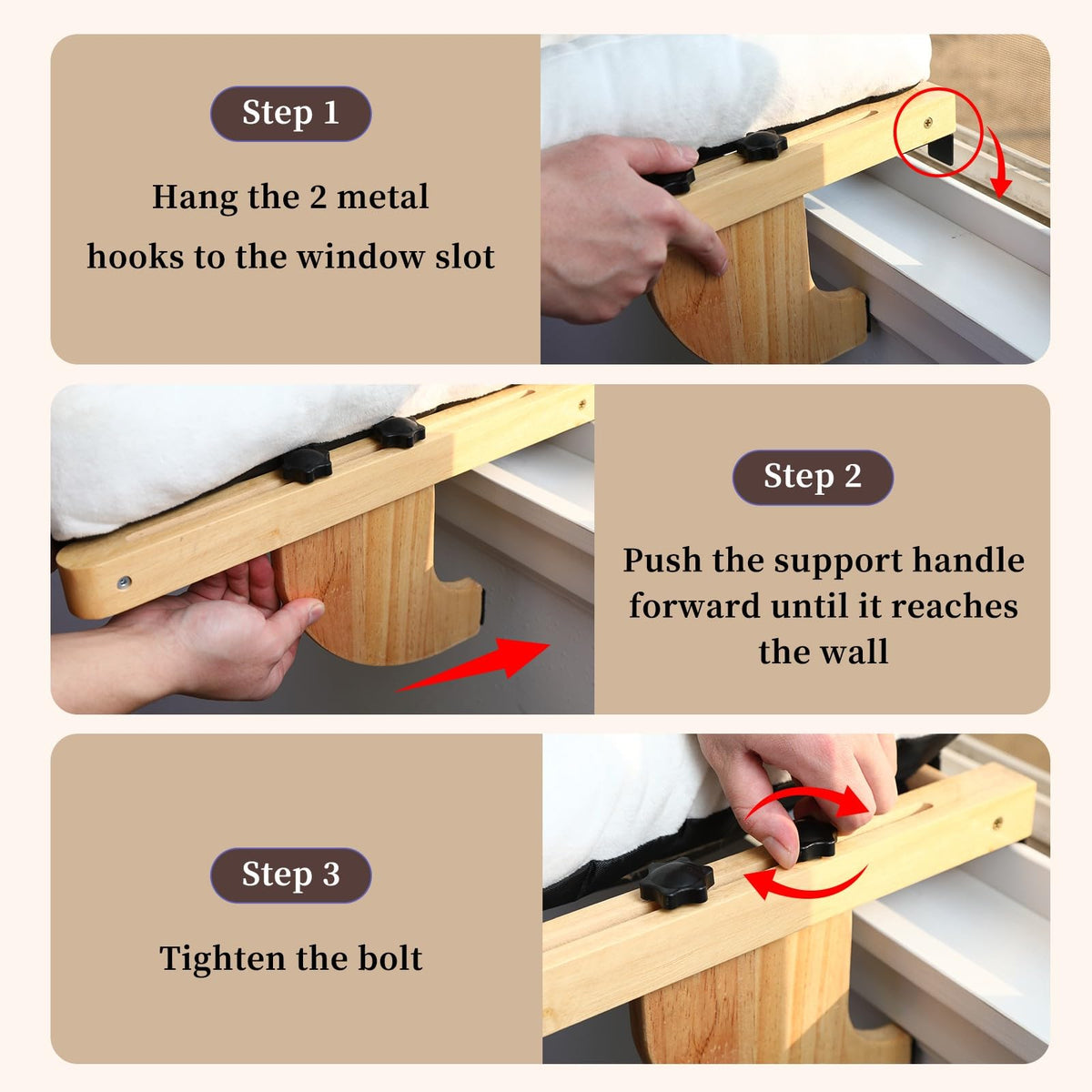 Step 1

Hang the 2 metal hooks to the window slot

Step 2

Push the support handle forward until it reaches the wall

Step 3

Tighten the bolt